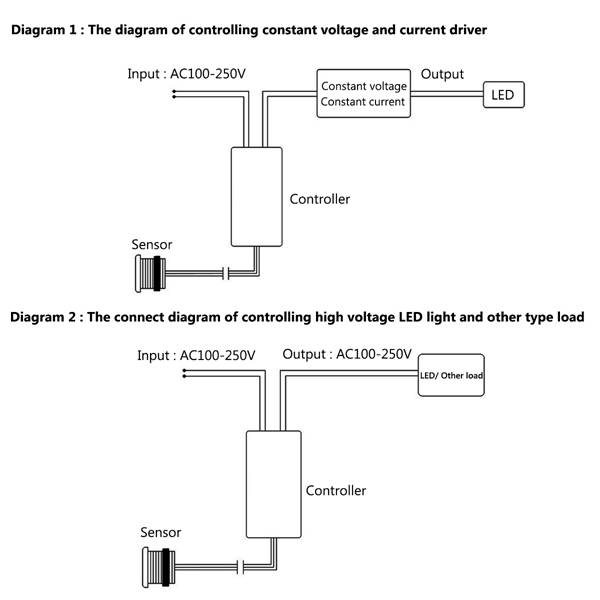 Diagram 1 : The diagram of controlling constant voltage and current driver

Input : AC100-250V

Constant voltage
Constant current

Output

LED

Controller

Sensor

Diagram 2 : The connect diagram of controlling high voltage LED light and other type load

Input : AC100-250V

Output : AC100-250V

LED/ Other load

Controller

Sensor