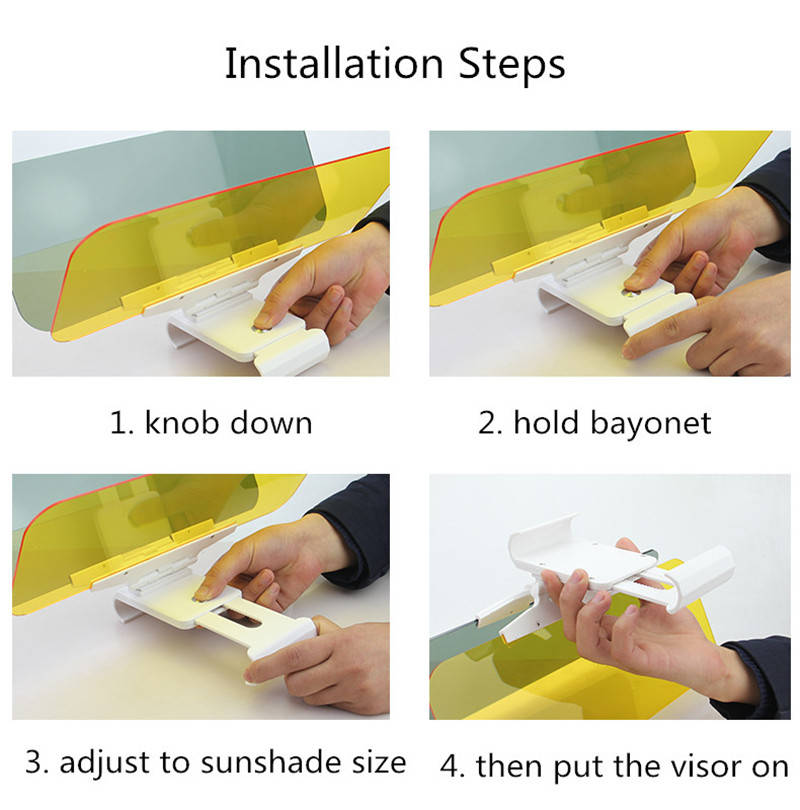 Installation Steps

1. knob down

2. hold bayonet

3. adjust to sunshade size

4. then put the visor on