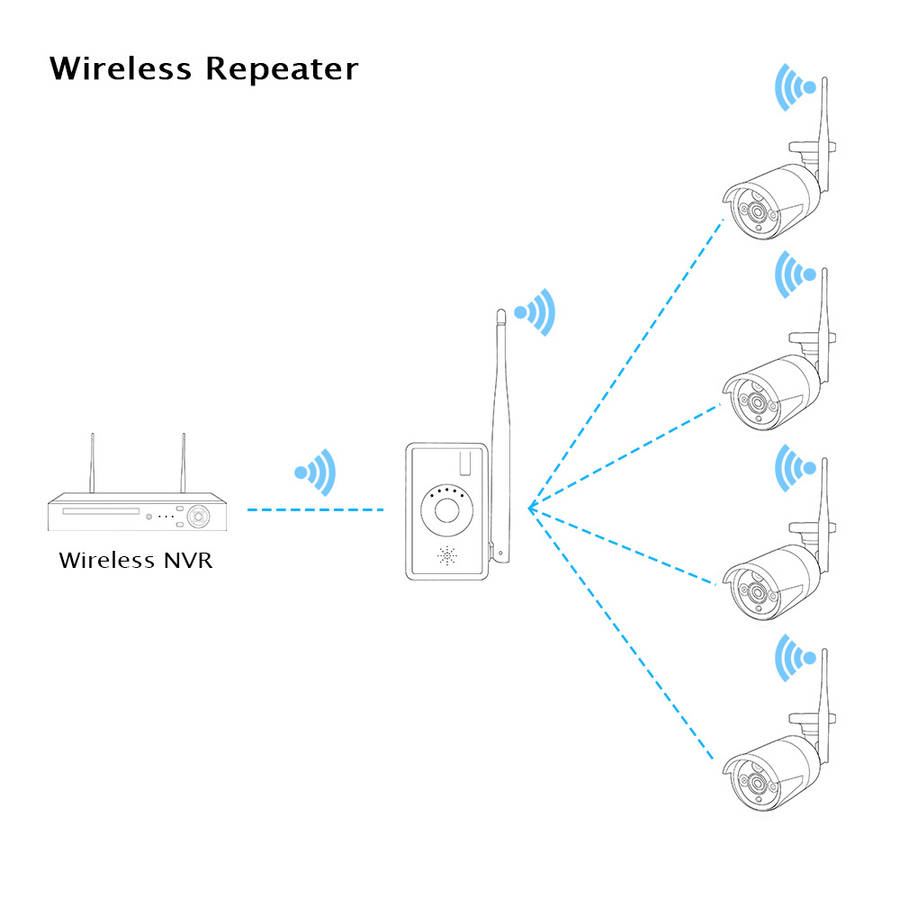 Wireless Repeater

Wireless NVR