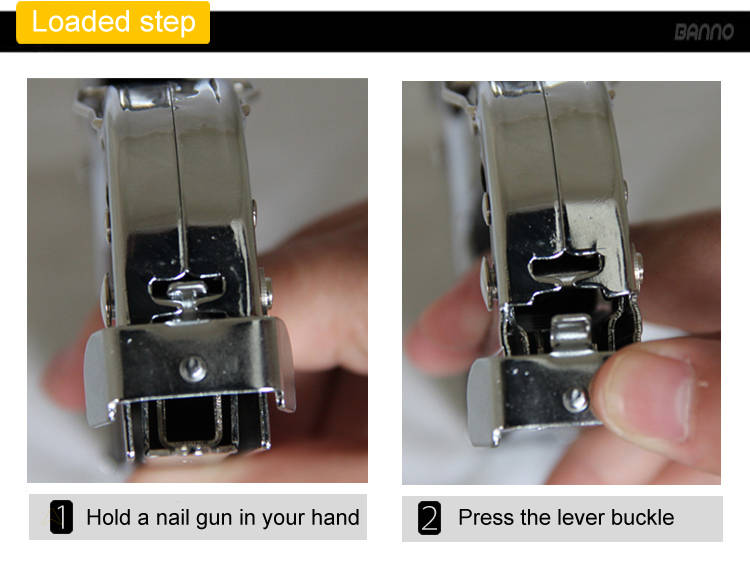 Loaded step

BANNO

1 Hold a nail gun in your hand

2 Press the lever buckle