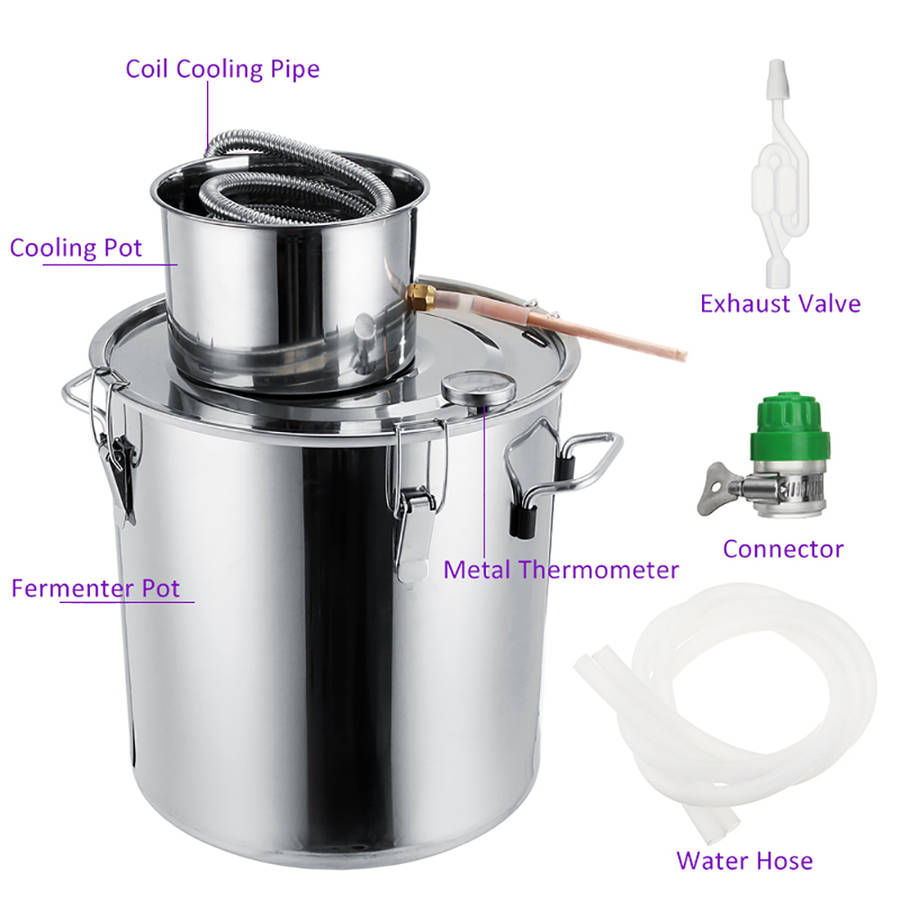 Coil Cooling Pipe
Cooling Pot
Exhaust Valve
Connector
Metal Thermometer
Fermenter Pot
Water Hose