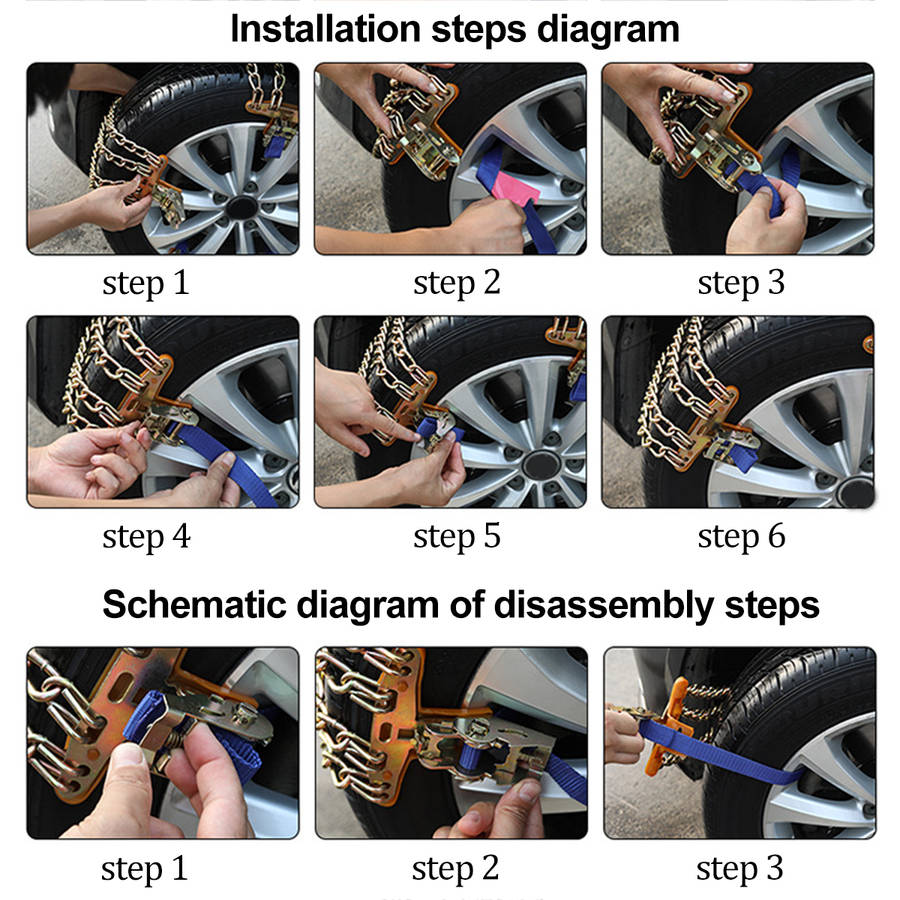 Installation steps diagram

step 1

step 2

step 3

step 4

step 5

step 6

Schematic diagram of disassembly steps

step 1

step 2

step 3