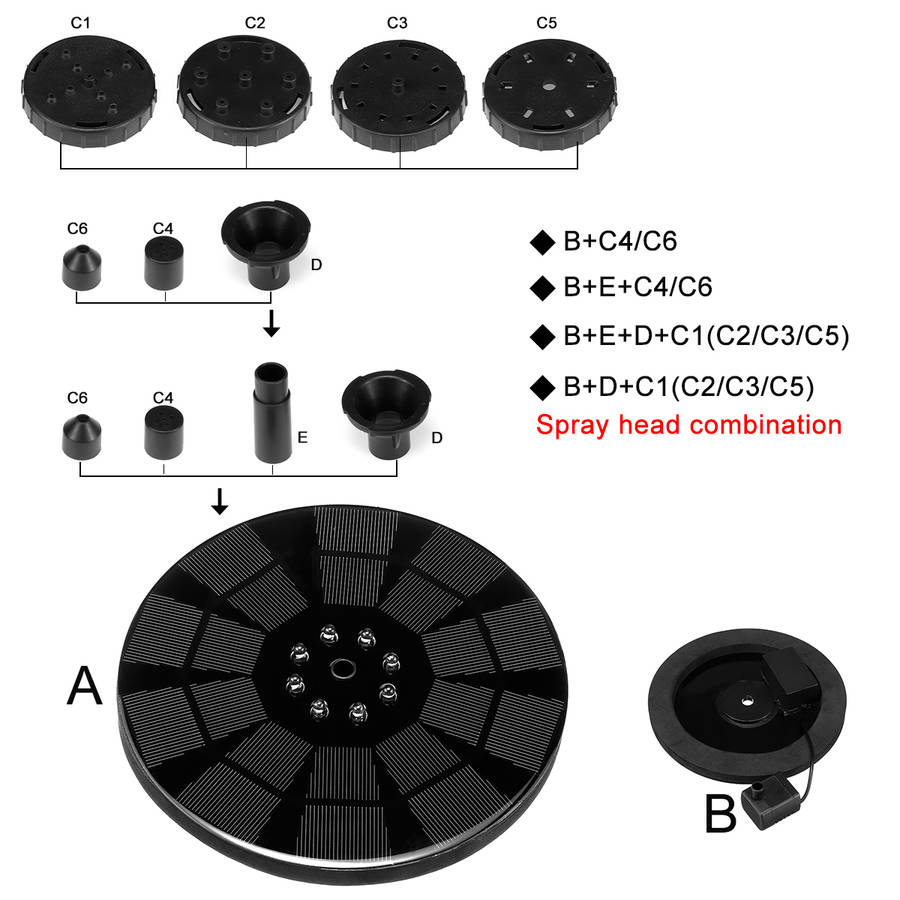 C1 C2 C3 C5

C6 C4 D

◆ B+C4/C6

◆ B+E+C4/C6

◆ B+E+D+C1(C2/C3/C5)

◆ B+D+C1(C2/C3/C5)

Spray head combination

C6 C4 E D

A

B