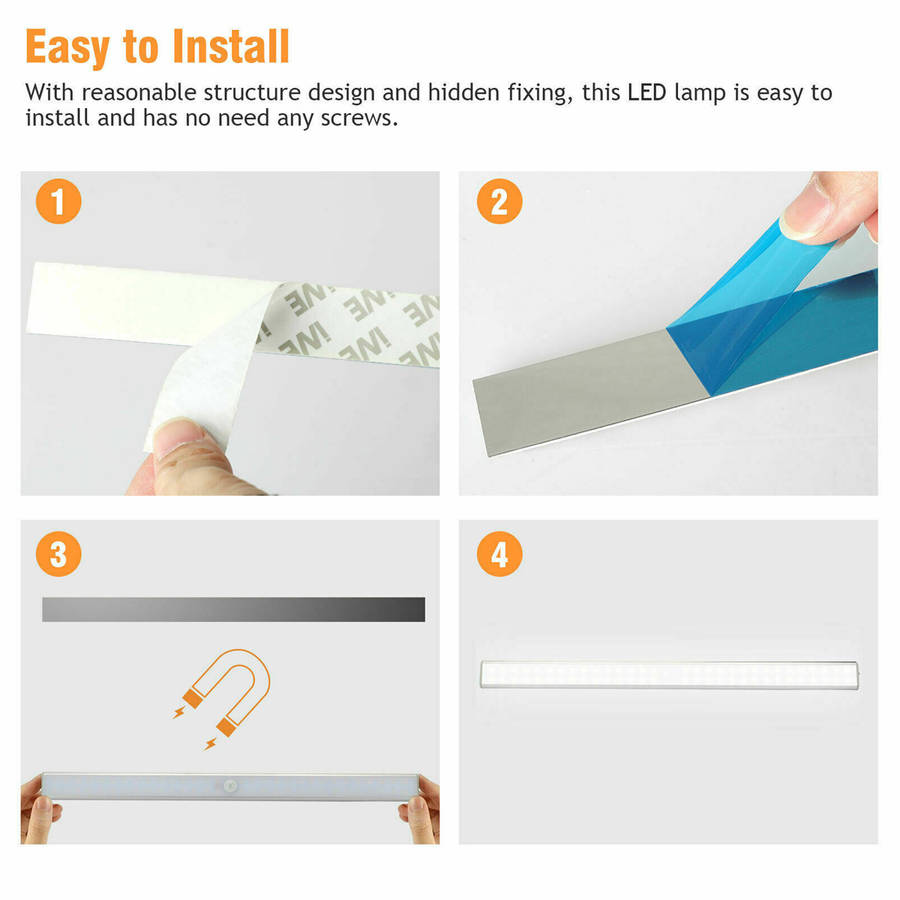 Easy to Install

With reasonable structure design and hidden fixing, this LED lamp is easy to install and has no need any screws.

1

2

3

4