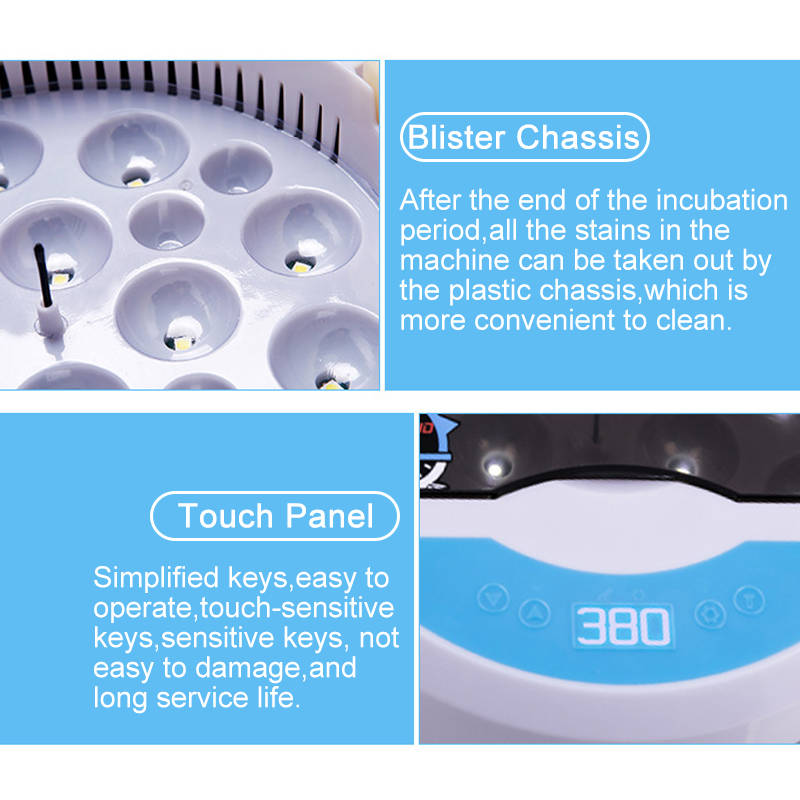 Blister Chassis

After the end of the incubation period,all the stains in the machine can be taken out by the plastic chassis,which is more convenient to clean.

Touch Panel

Simplified keys,easy to operate,touch-sensitive keys,sensitive keys, not easy to damage,and long service life.

380