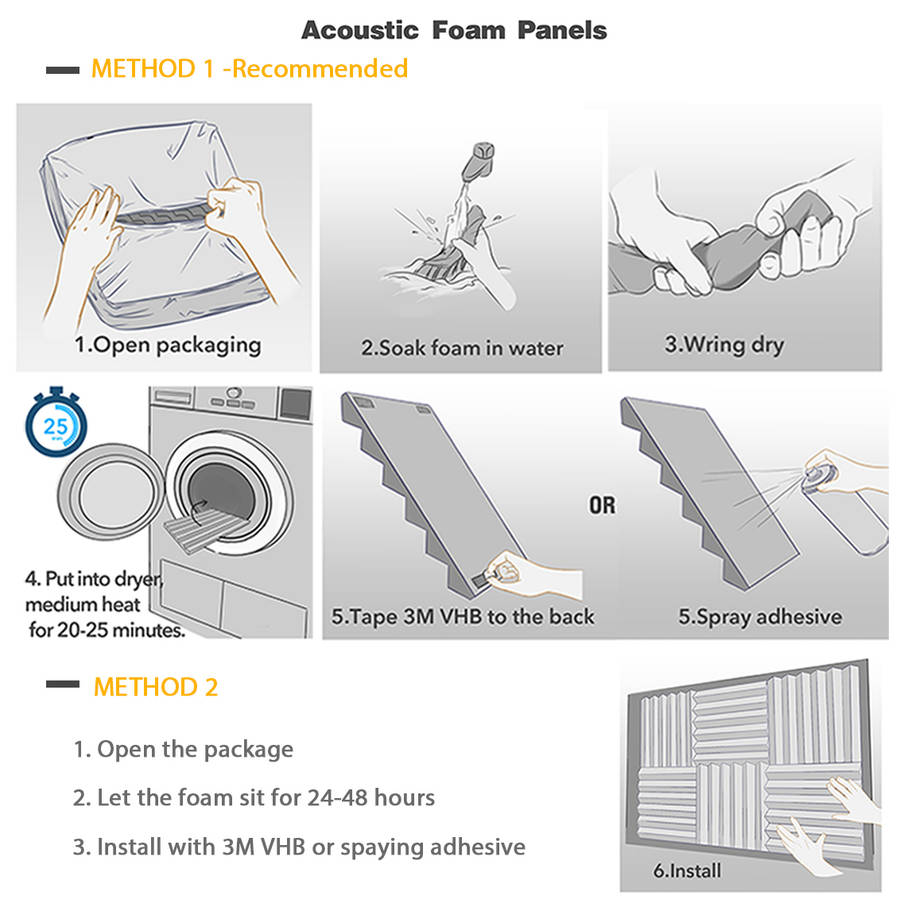 Acoustic Foam Panels

METHOD 1 -Recommended

1.Open packaging

2.Soak foam in water

3.Wring dry

25

4. Put into dryer, medium heat for 20-25 minutes.

5.Tape 3M VHB to the back

OR

5.Spray adhesive

METHOD 2

1. Open the package

2. Let the foam sit for 24-48 hours

3. Install with 3M VHB or spaying adhesive

6.Install