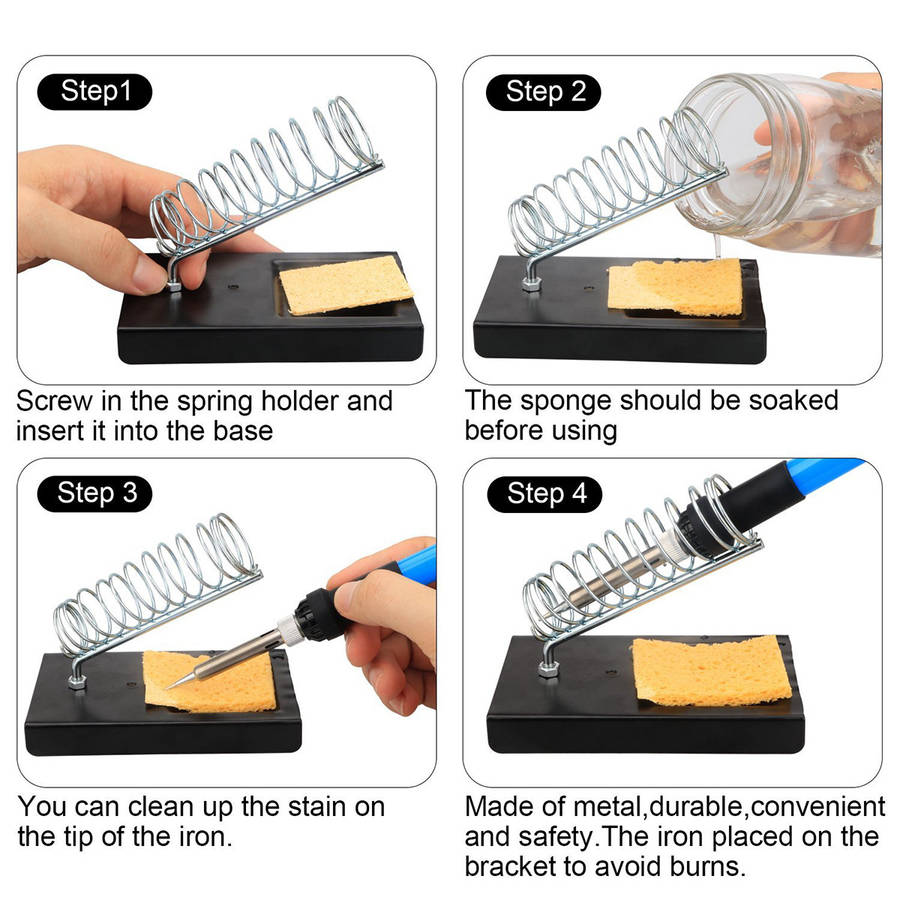 Step1

Screw in the spring holder and insert it into the base

Step 2

The sponge should be soaked before using

Step 3

You can clean up the stain on the tip of the iron.

Step 4

Made of metal,durable,convenient and safety.The iron placed on the bracket to avoid burns.