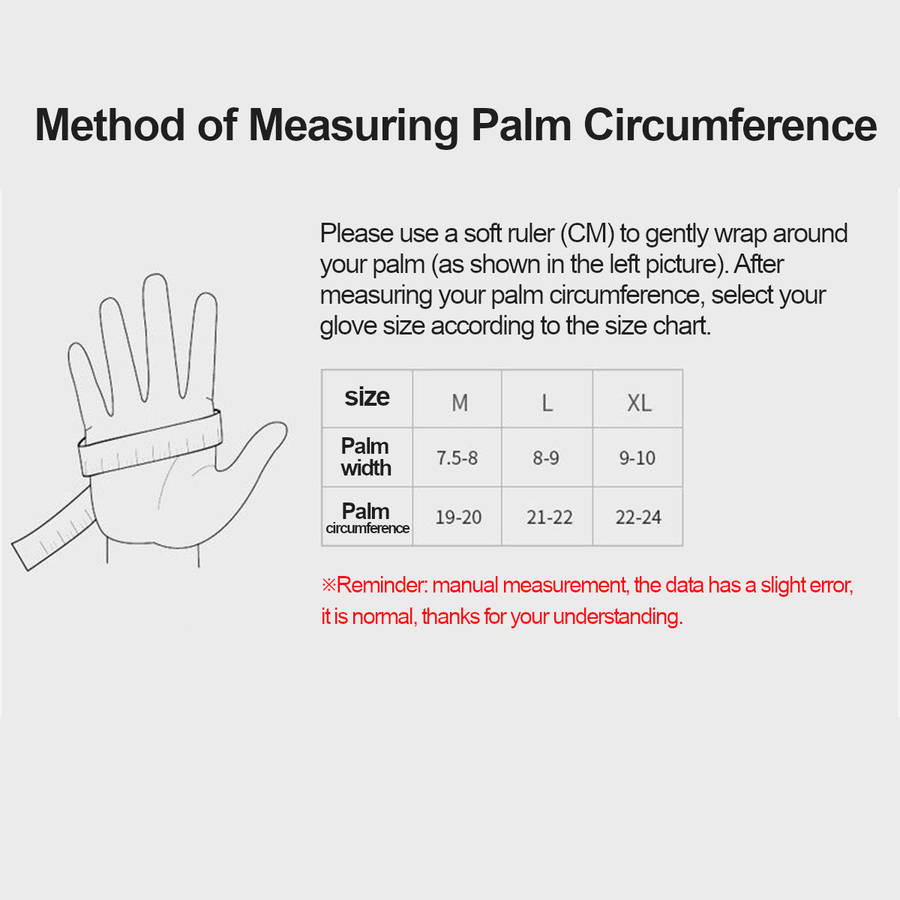 Method of Measuring Palm Circumference

Please use a soft ruler (CM) to gently wrap around your palm (as shown in the left picture). After measuring your palm circumference, select your glove size according to the size chart.

| size | M | L | XL |
|---|---|---|---|
| Palm width | 7.5-8 | 8-9 | 9-10 |
| Palm circumference | 19-20 | 21-22 | 22-24 |

※Reminder: manual measurement, the data has a slight error, it is normal, thanks for your understanding.