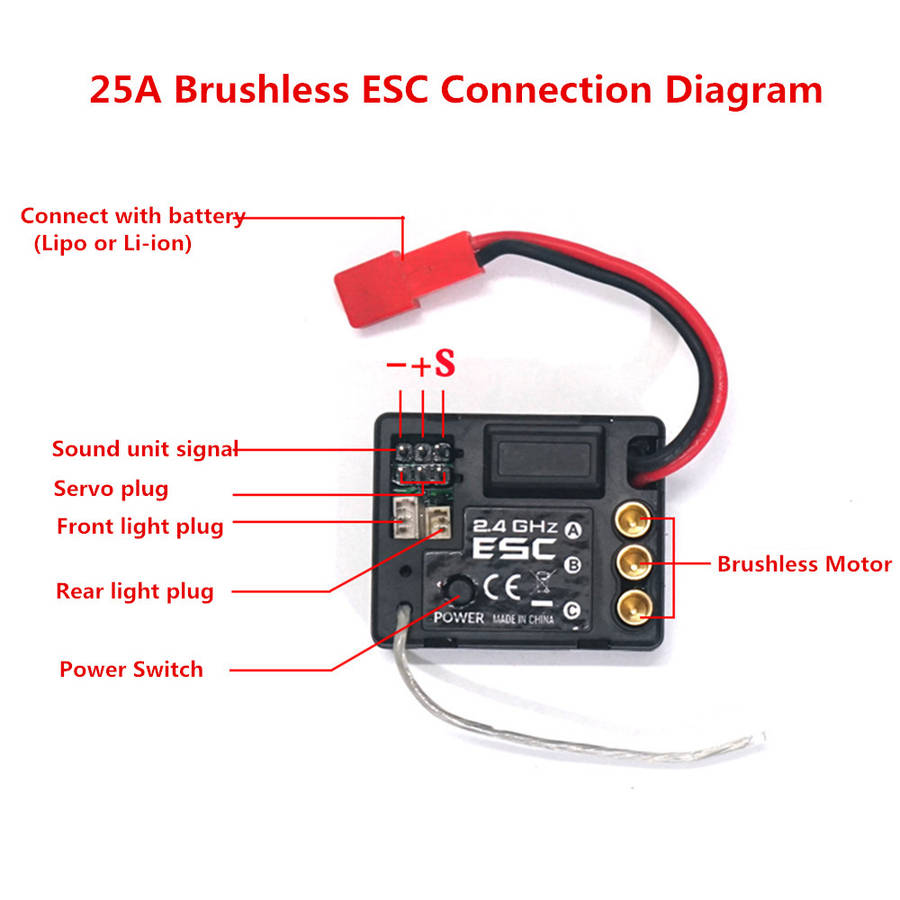 25A Brushless ESC Connection Diagram

Connect with battery
(Lipo or Li-ion)

− + S

Sound unit signal

Servo plug

Front light plug

Rear light plug

Power Switch

2.4 GHz
ESC
A
B
C
CE
POWER
MADE IN CHINA

Brushless Motor