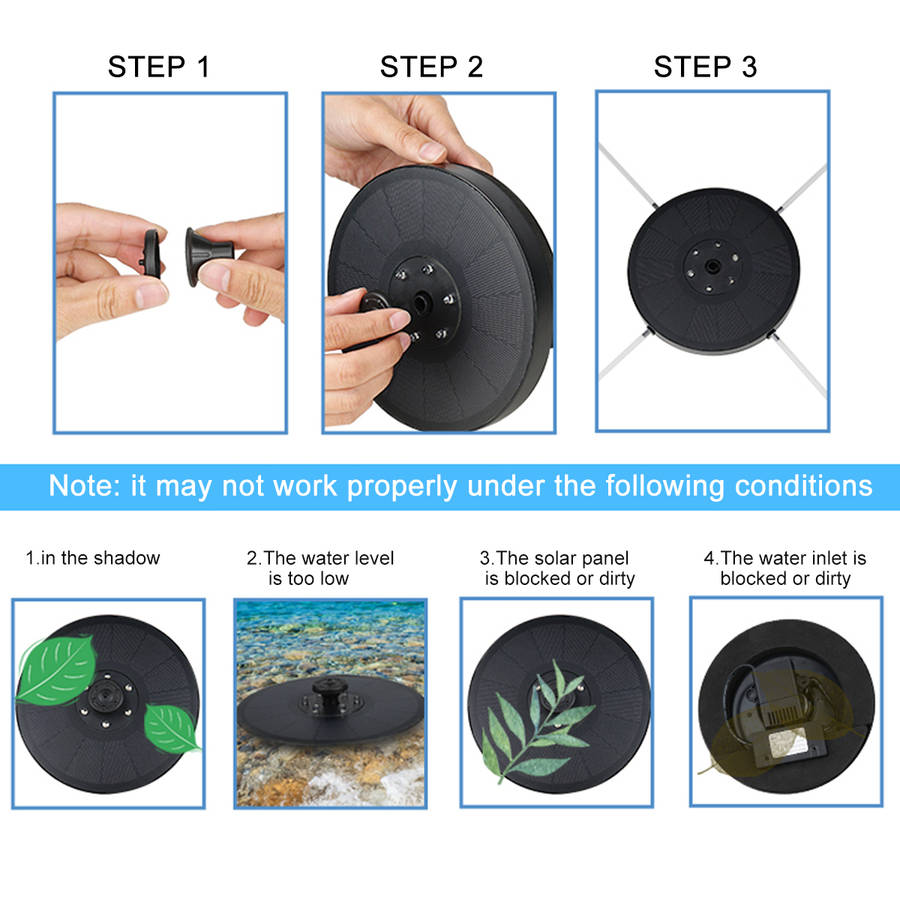 STEP 1

STEP 2

STEP 3

Note: it may not work properly under the following conditions

1.in the shadow

2.The water level is too low

3.The solar panel is blocked or dirty

4.The water inlet is blocked or dirty