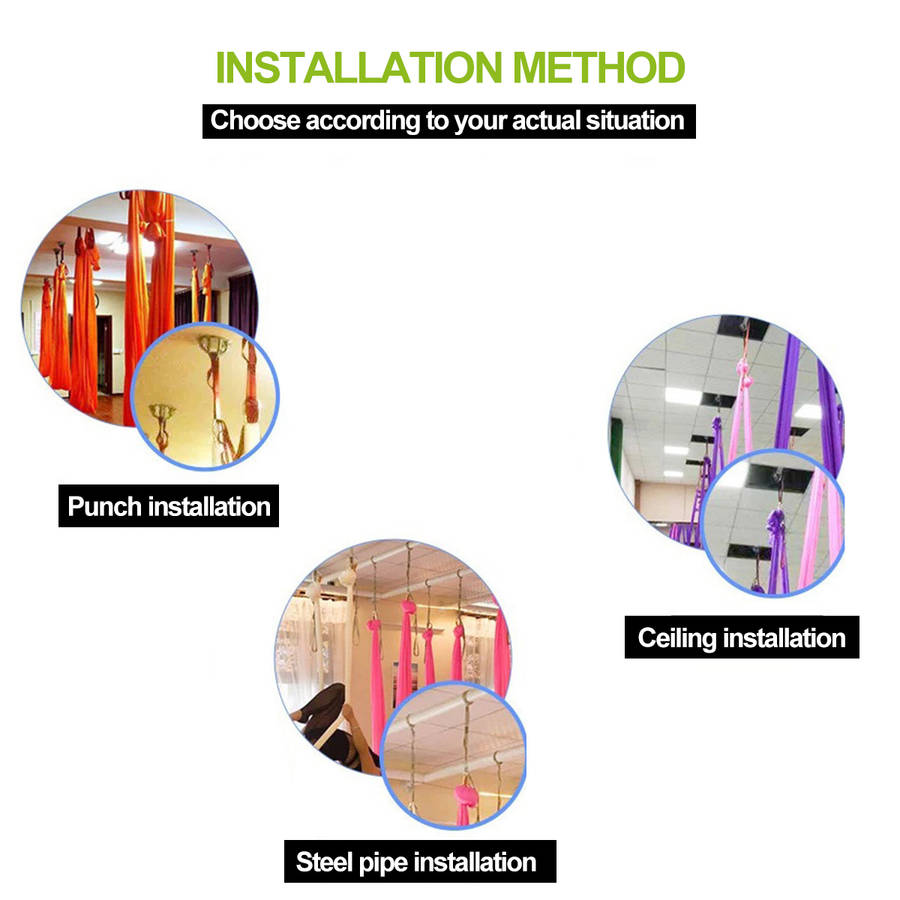 INSTALLATION METHOD
Choose according to your actual situation

Punch installation

Ceiling installation

Steel pipe installation