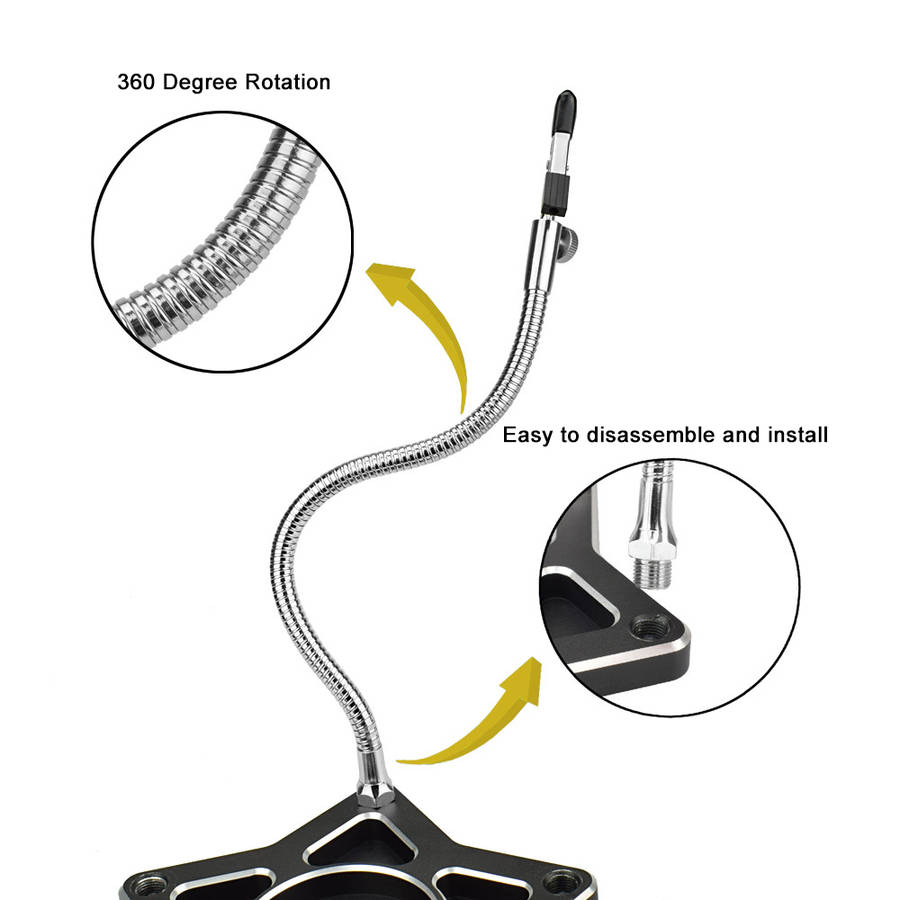 360 Degree Rotation

Easy to disassemble and install