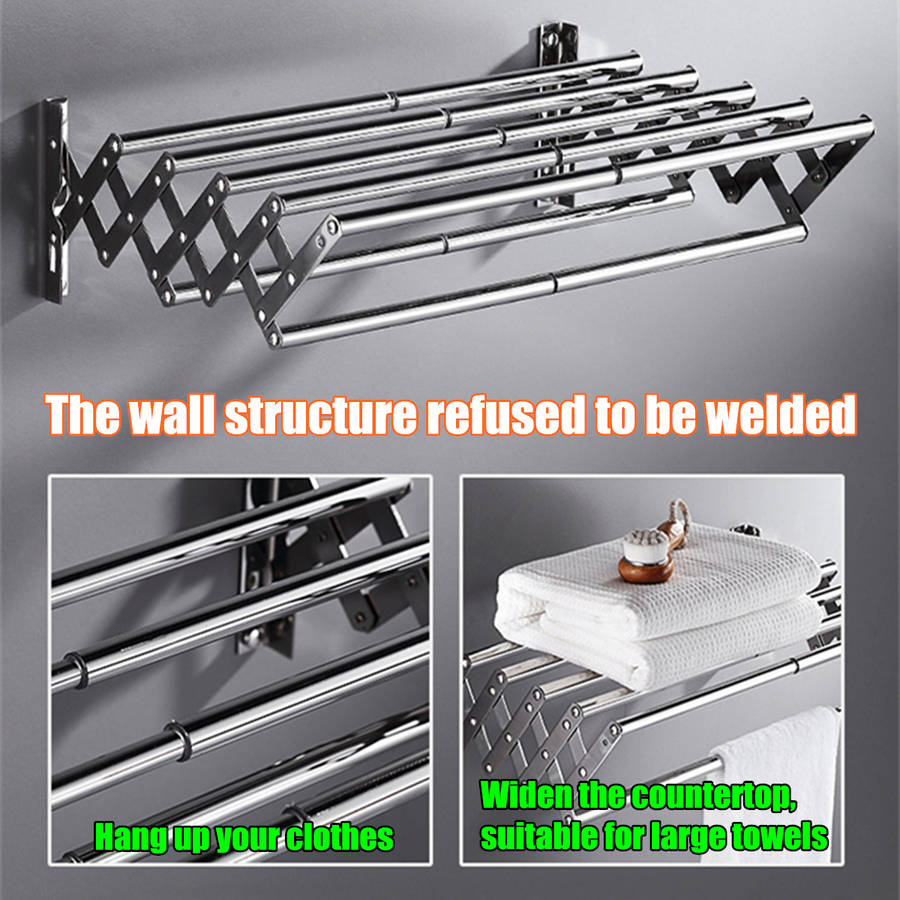 The wall structure refused to be welded

Hang up your clothes

Widen the countertop, suitable for large towels