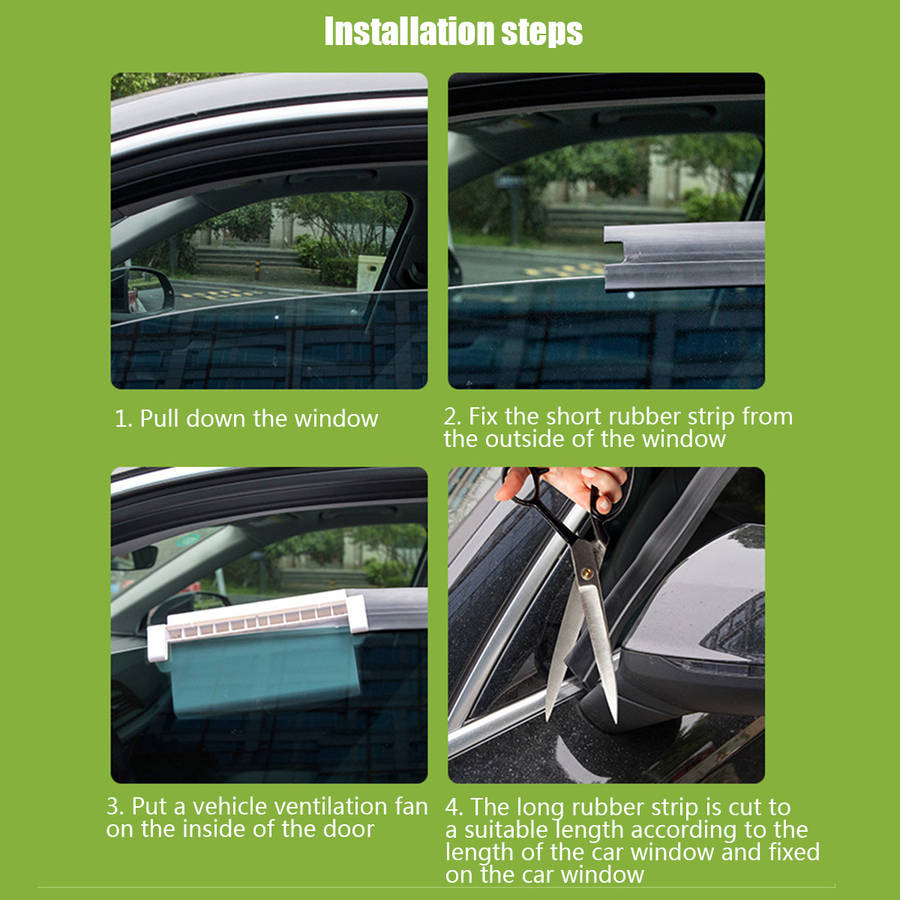 Installation steps

1. Pull down the window

2. Fix the short rubber strip from the outside of the window

3. Put a vehicle ventilation fan on the inside of the door

4. The long rubber strip is cut to a suitable length according to the length of the car window and fixed on the car window