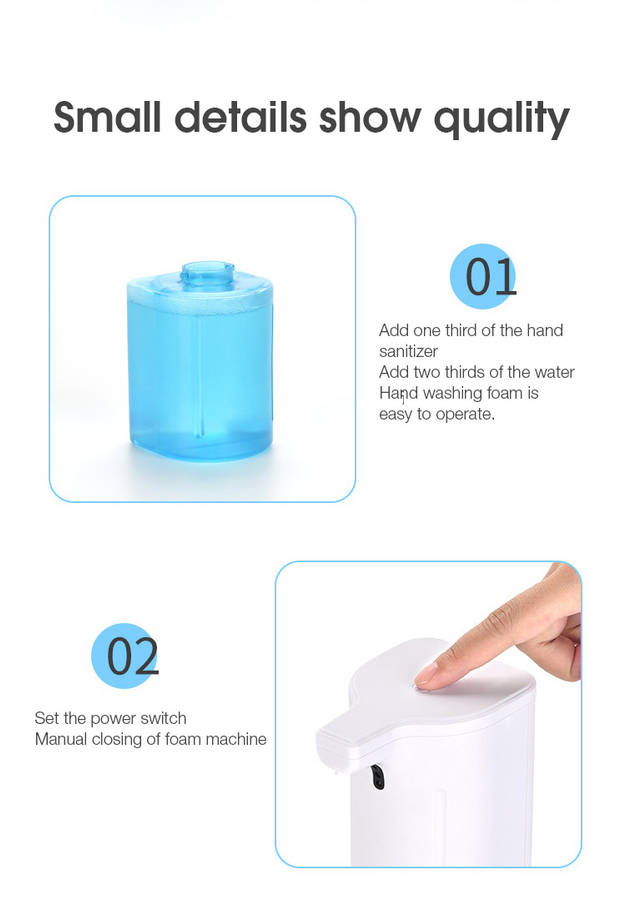 Small details show quality

01

Add one third of the hand sanitizer
Add two thirds of the water
Hand washing foam is easy to operate.

02

Set the power switch
Manual closing of foam machine