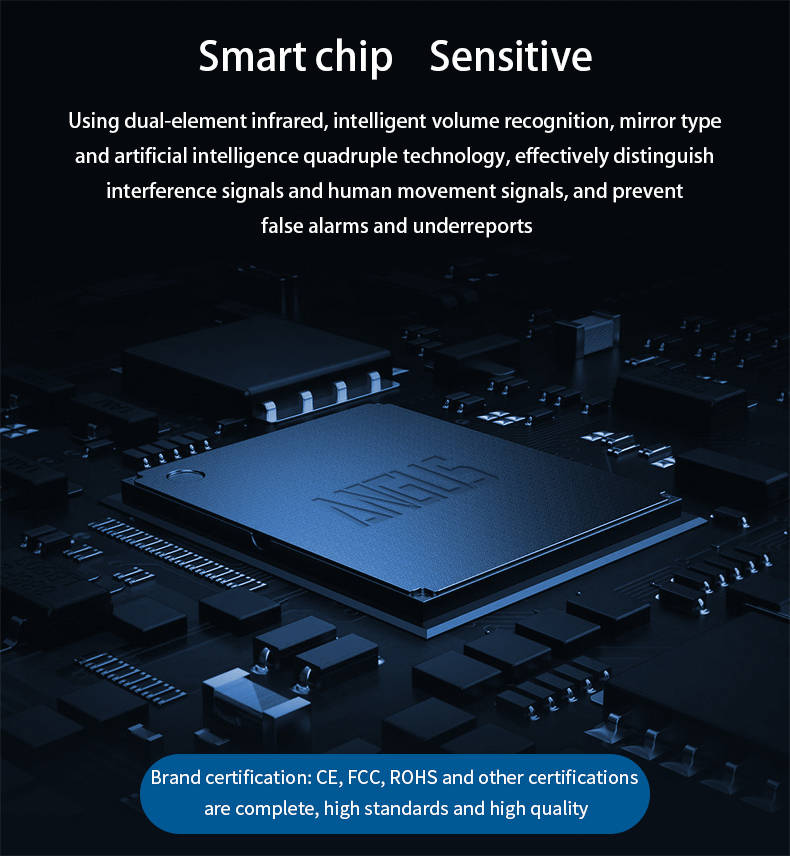 Smart chip Sensitive

Using dual-element infrared, intelligent volume recognition, mirror type and artificial intelligence quadruple technology, effectively distinguish interference signals and human movement signals, and prevent false alarms and underreports

ANGUS

Brand certification: CE, FCC, ROHS and other certifications are complete, high standards and high quality