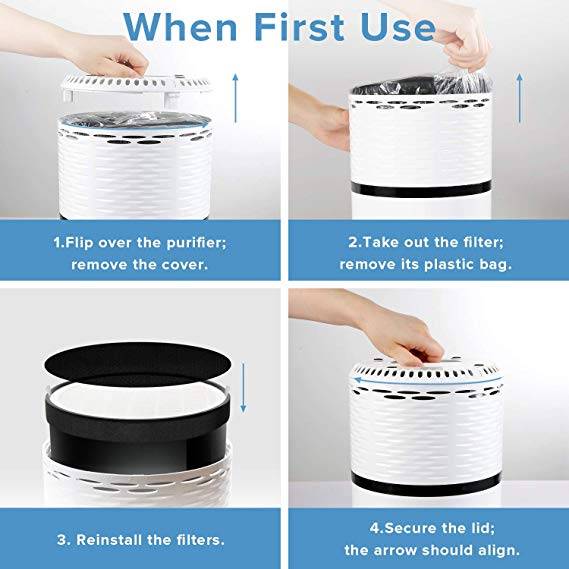 When First Use

1.Flip over the purifier; remove the cover.

2.Take out the filter; remove its plastic bag.

3. Reinstall the filters.

4.Secure the lid; the arrow should align.