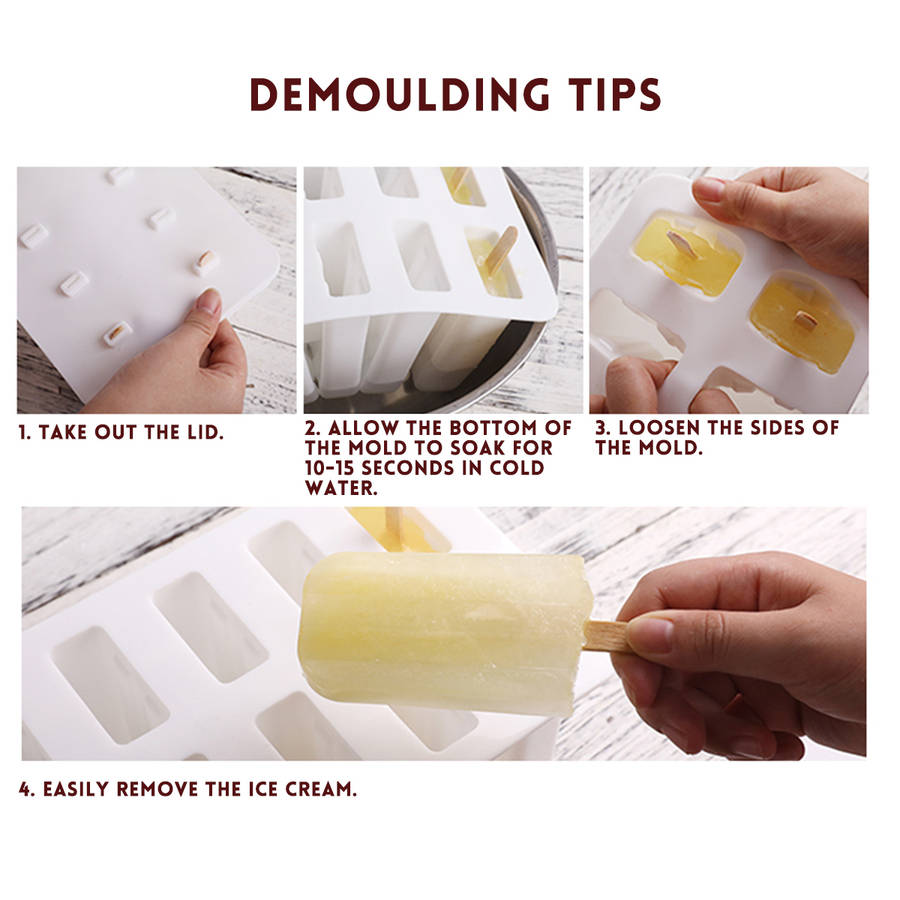 DEMOULDING TIPS

1. TAKE OUT THE LID.

2. ALLOW THE BOTTOM OF THE MOLD TO SOAK FOR 10-15 SECONDS IN COLD WATER.

3. LOOSEN THE SIDES OF THE MOLD.

4. EASILY REMOVE THE ICE CREAM.