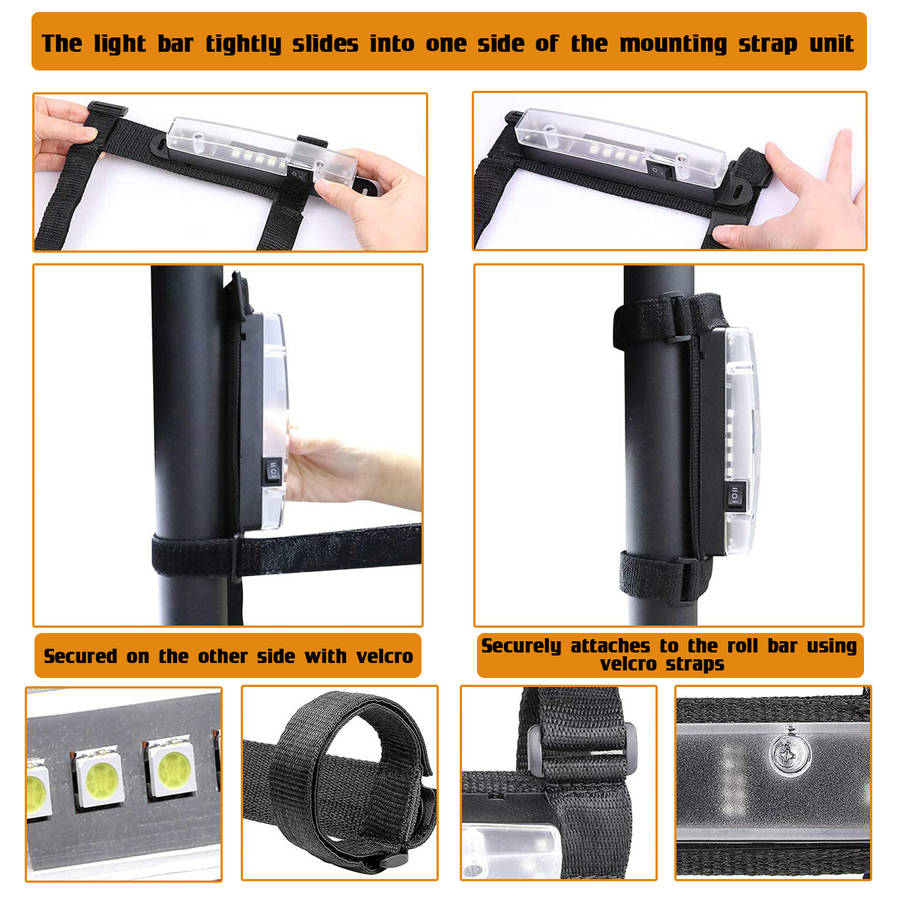 The light bar tightly slides into one side of the mounting strap unit

Secured on the other side with velcro

Securely attaches to the roll bar using velcro straps