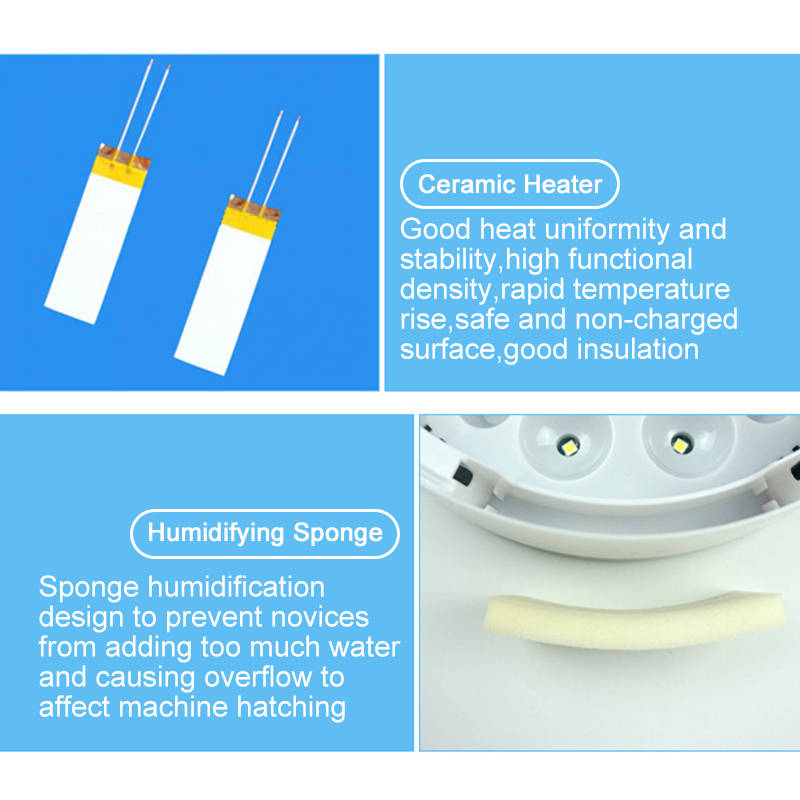 Ceramic Heater

Good heat uniformity and stability,high functional density,rapid temperature rise,safe and non-charged surface,good insulation

Humidifying Sponge

Sponge humidification design to prevent novices from adding too much water and causing overflow to affect machine hatching