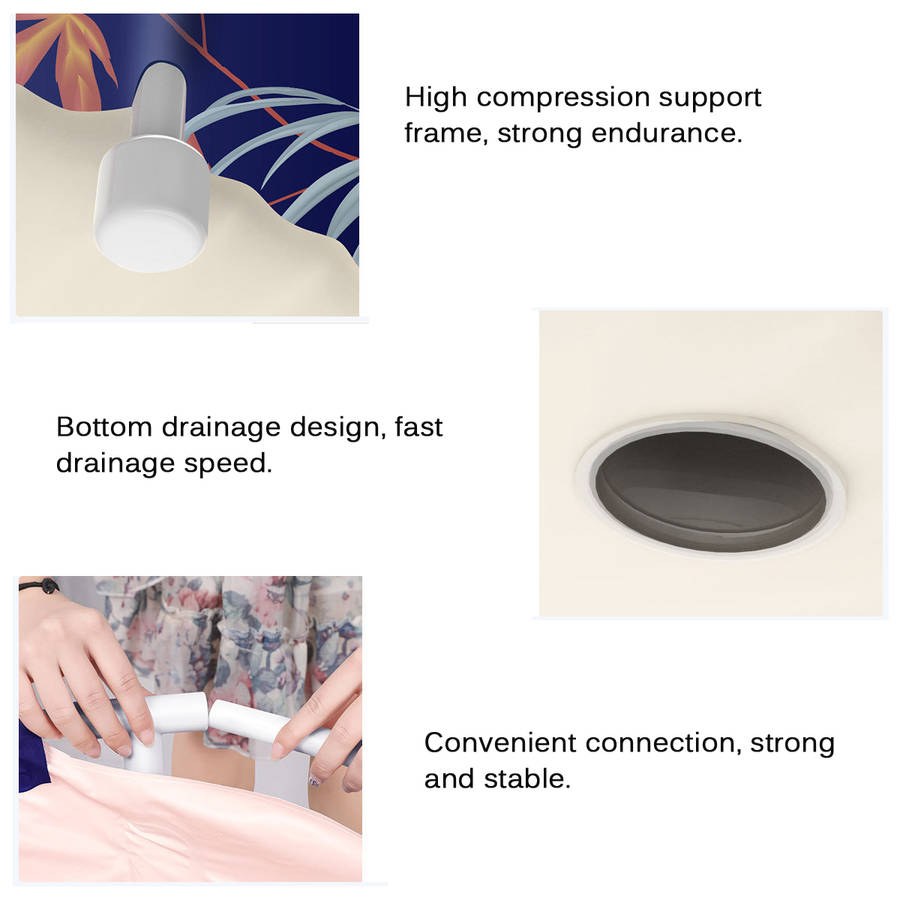 High compression support frame, strong endurance.

Bottom drainage design, fast drainage speed.

Convenient connection, strong and stable.