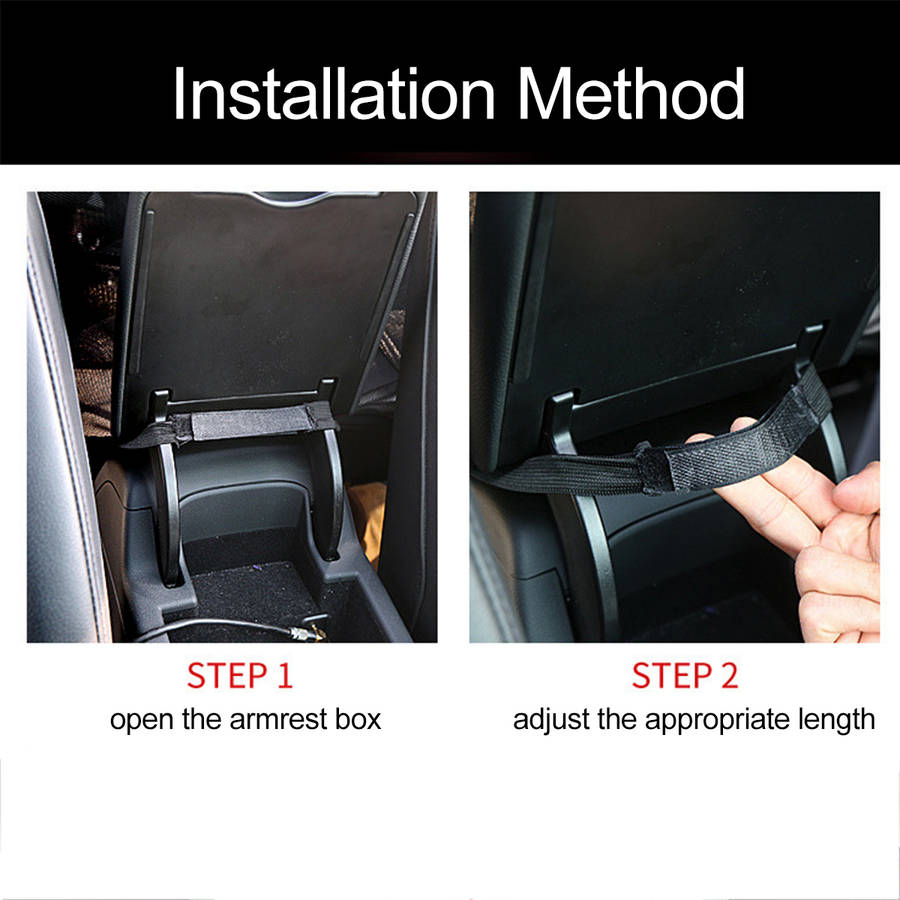 Installation Method

STEP 1
open the armrest box

STEP 2
adjust the appropriate length