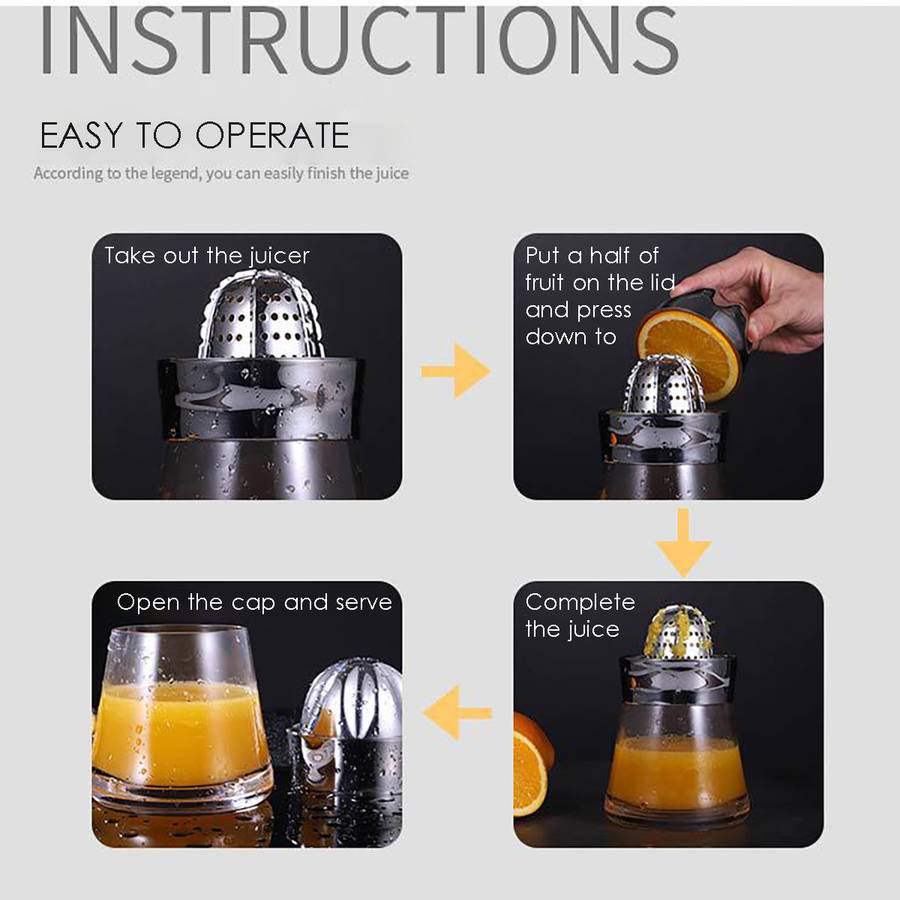 INSTRUCTIONS

EASY TO OPERATE

According to the legend, you can easily finish the juice

Take out the juicer

Put a half of fruit on the lid and press down to

Complete the juice

Open the cap and serve