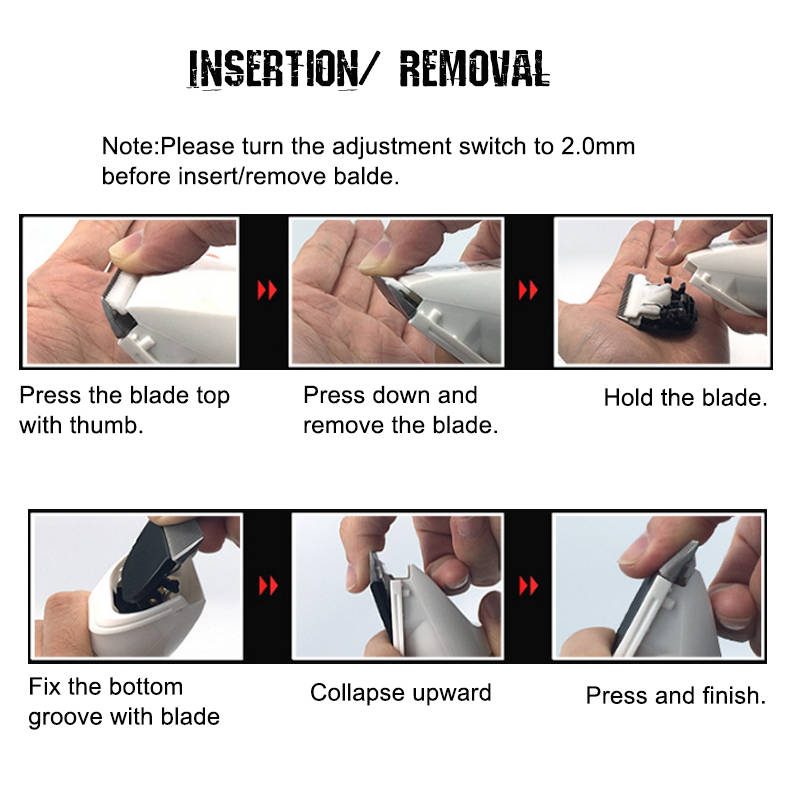 INSERTION/ REMOVAL

Note:Please turn the adjustment switch to 2.0mm before insert/remove balde.

Press the blade top with thumb.

Press down and remove the blade.

Hold the blade.

Fix the bottom groove with blade

Collapse upward

Press and finish.