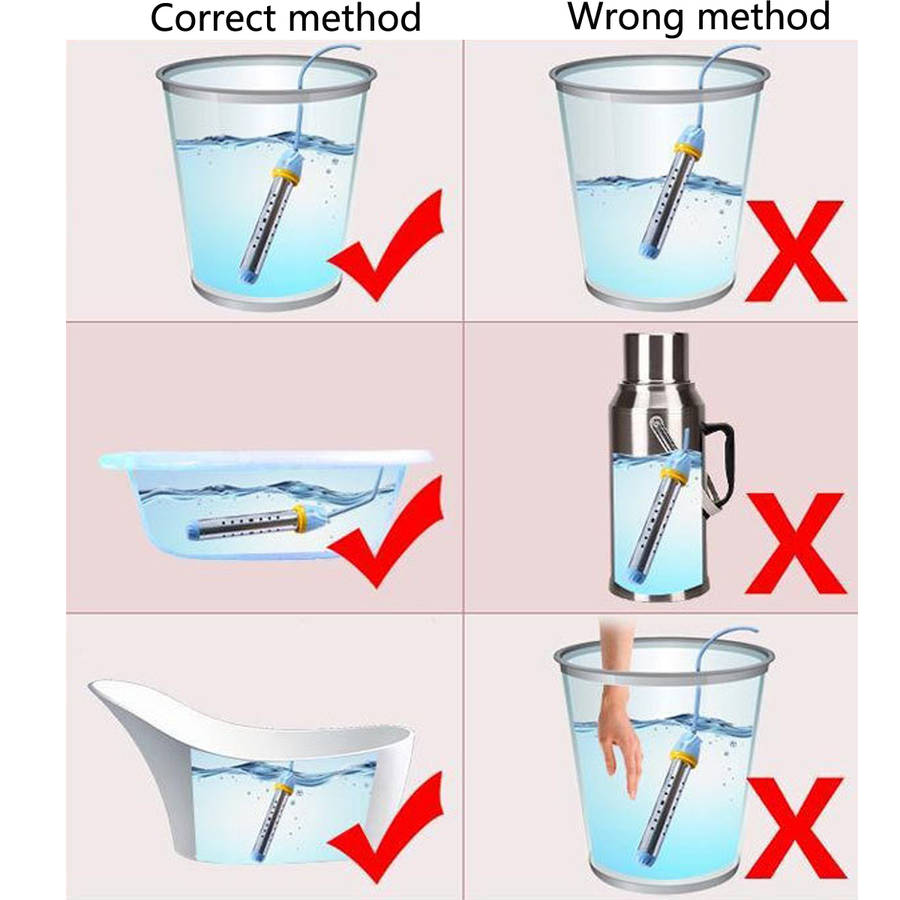 Correct method

Wrong method