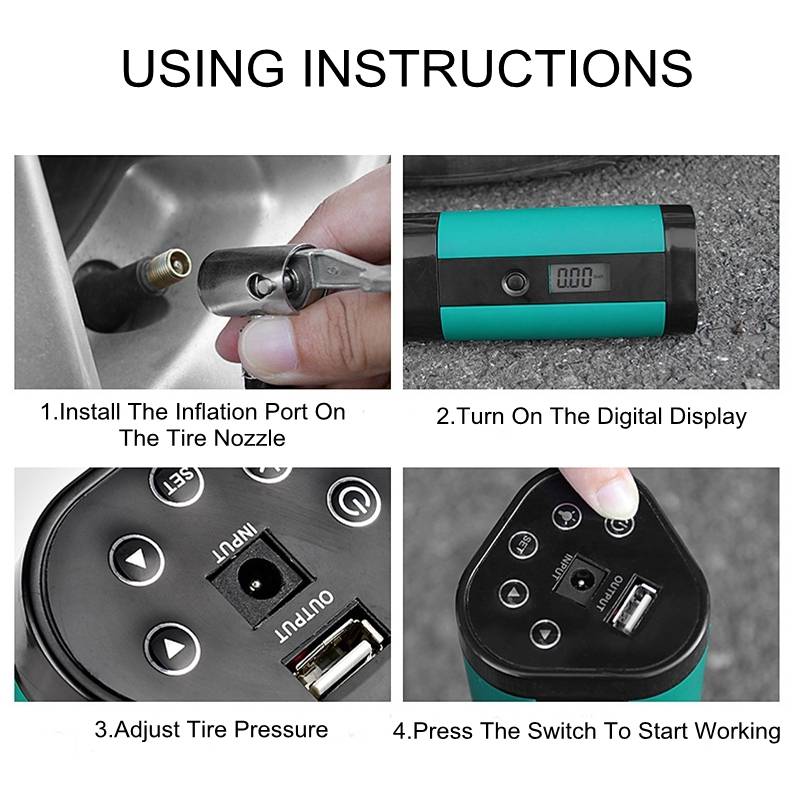 USING INSTRUCTIONS

0.00

1.Install The Inflation Port On The Tire Nozzle

2.Turn On The Digital Display

SET
INPUT
OUTPUT

SET
INPUT
OUTPUT

3.Adjust Tire Pressure

4.Press The Switch To Start Working