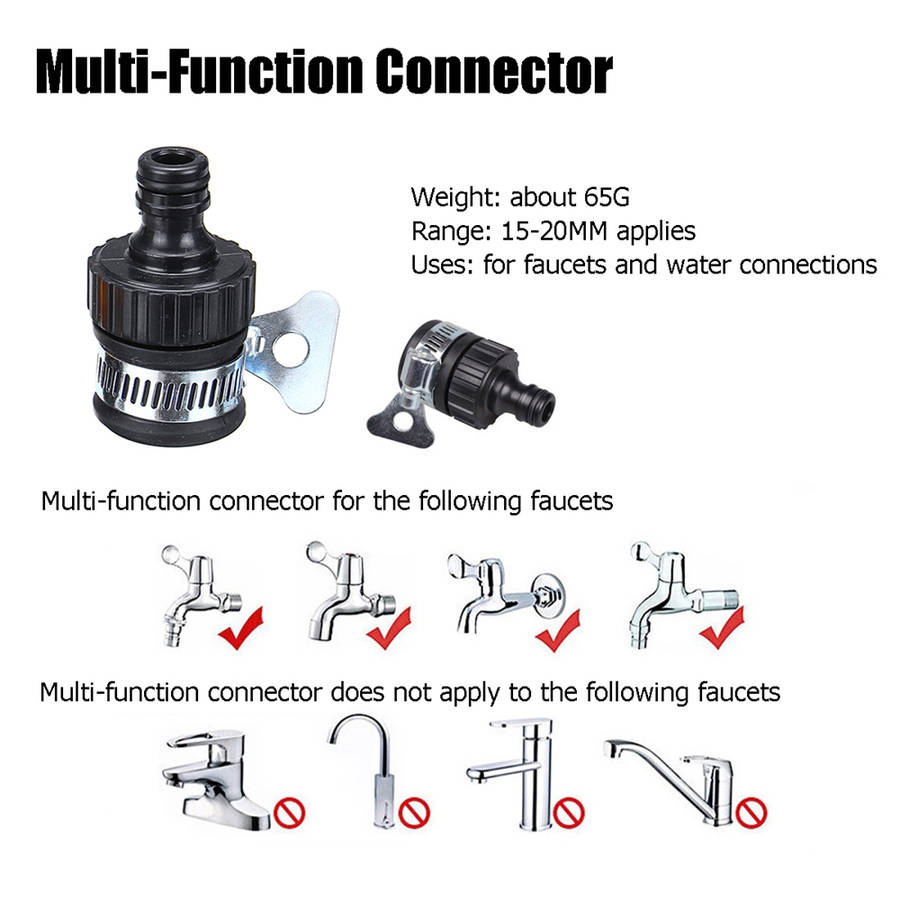 Multi-Function Connector

Weight: about 65G
Range: 15-20MM applies
Uses: for faucets and water connections

Multi-function connector for the following faucets

Multi-function connector does not apply to the following faucets