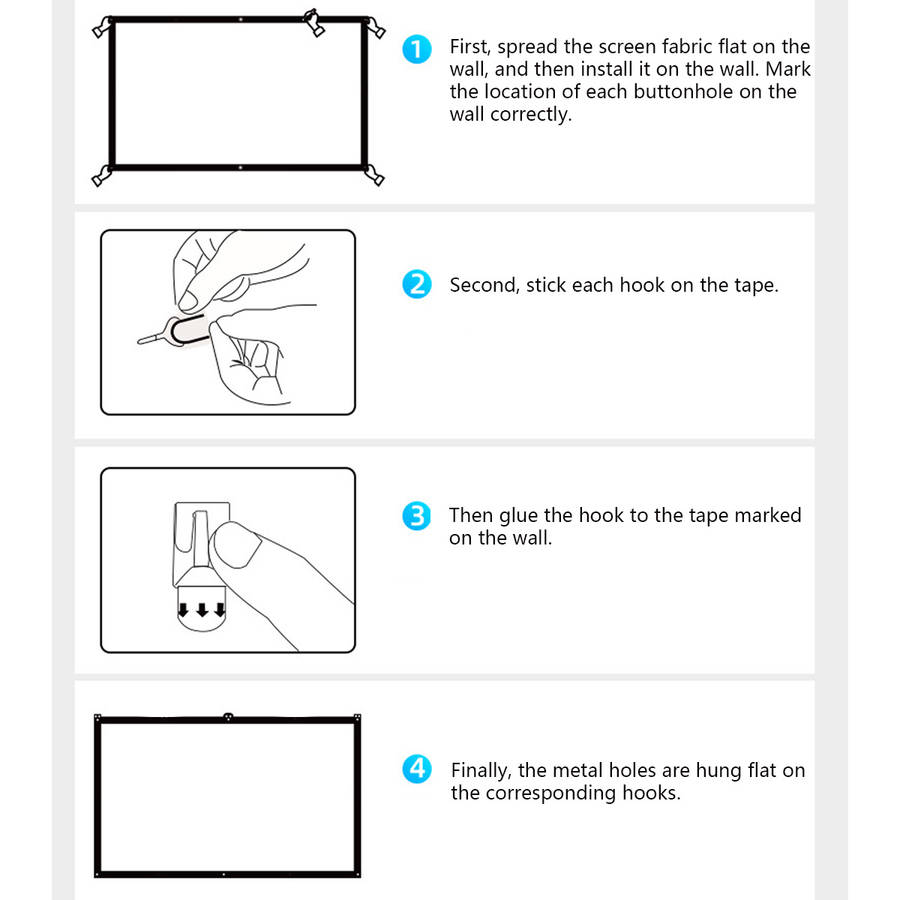 1 First, spread the screen fabric flat on the wall, and then install it on the wall. Mark the location of each buttonhole on the wall correctly.

2 Second, stick each hook on the tape.

3 Then glue the hook to the tape marked on the wall.

4 Finally, the metal holes are hung flat on the corresponding hooks.