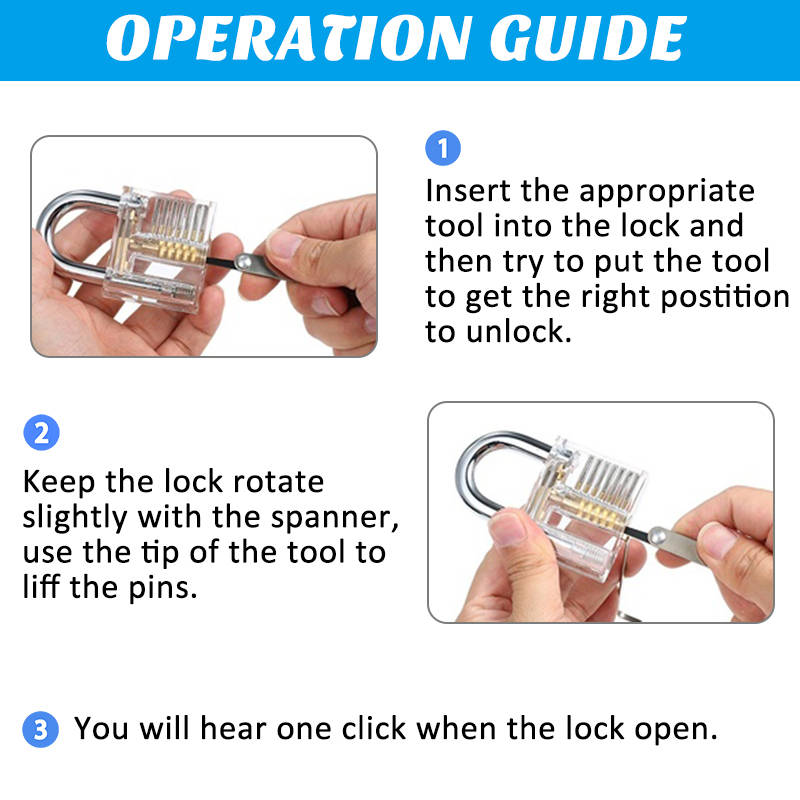 OPERATION GUIDE

1
Insert the appropriate tool into the lock and then try to put the tool to get the right postition to unlock.

2
Keep the lock rotate slightly with the spanner, use the tip of the tool to liff the pins.

3 You will hear one click when the lock open.