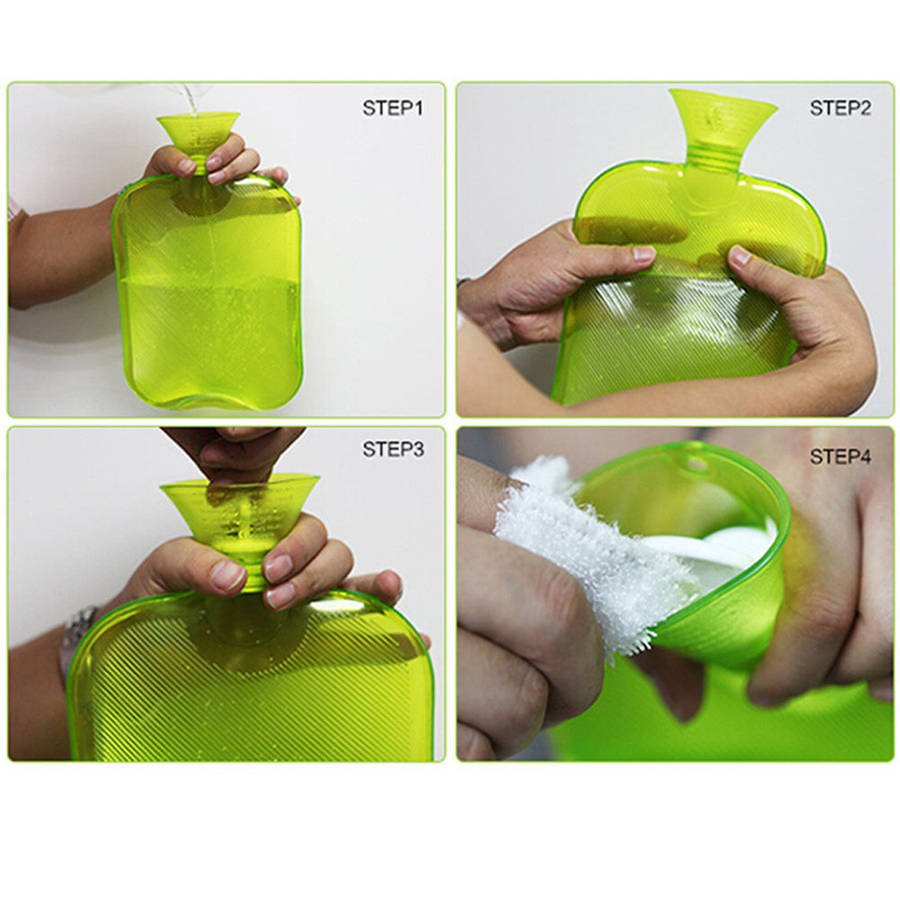 STEP1

STEP2

STEP3

STEP4