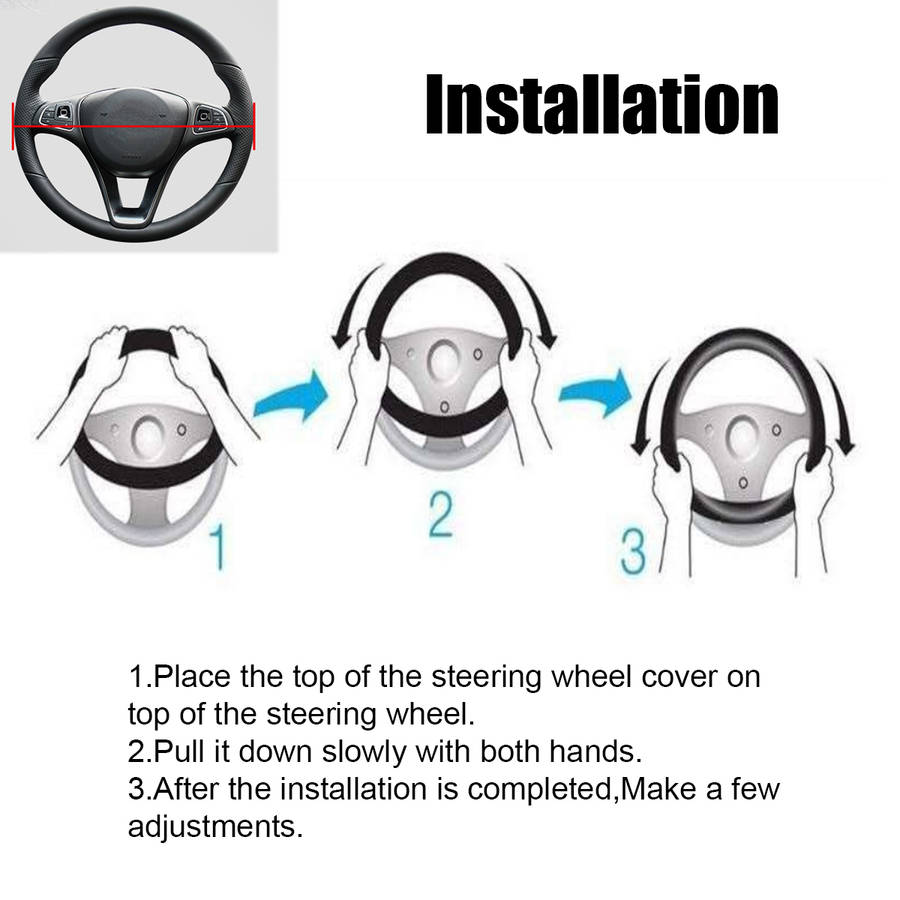 Installation

1

2

3

1.Place the top of the steering wheel cover on top of the steering wheel.
2.Pull it down slowly with both hands.
3.After the installation is completed,Make a few adjustments.