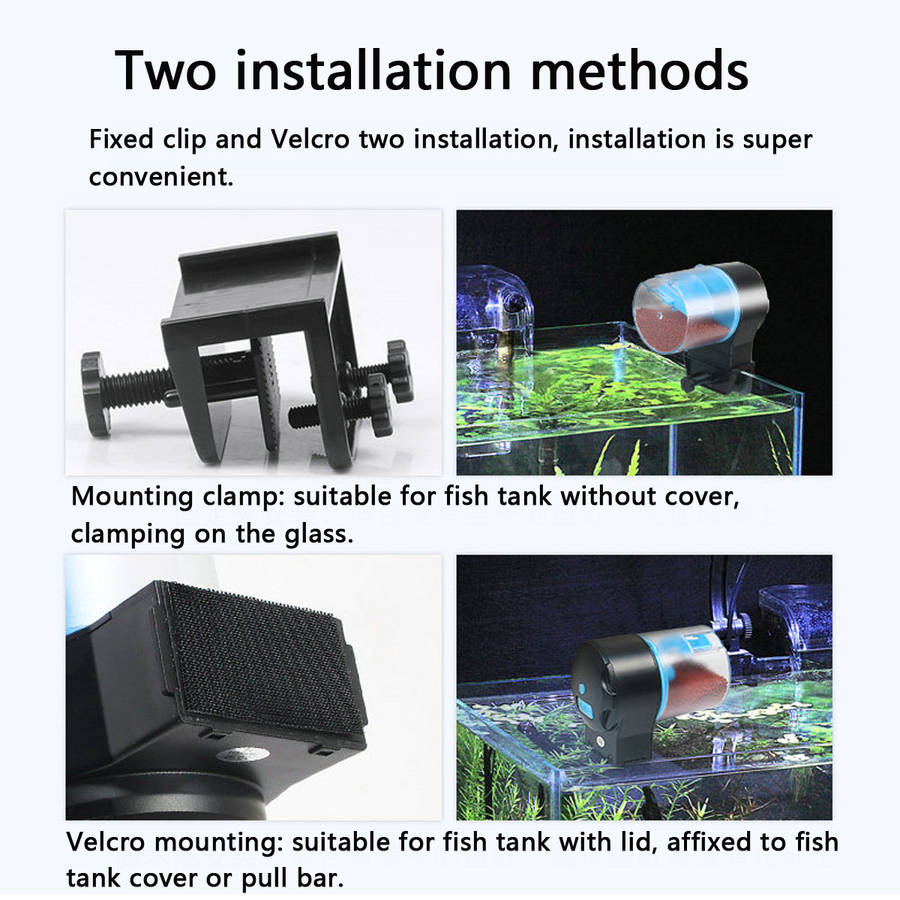 Two installation methods

Fixed clip and Velcro two installation, installation is super convenient.

Mounting clamp: suitable for fish tank without cover, clamping on the glass.

Velcro mounting: suitable for fish tank with lid, affixed to fish tank cover or pull bar.