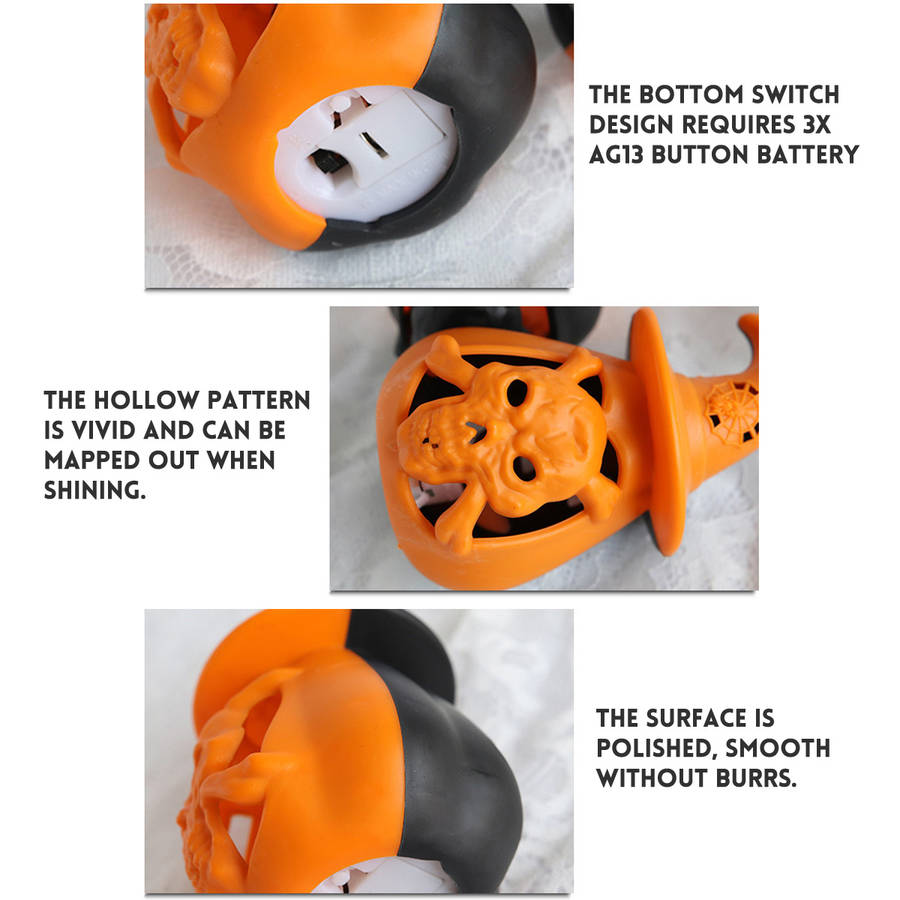 THE BOTTOM SWITCH DESIGN REQUIRES 3X AG13 BUTTON BATTERY

THE HOLLOW PATTERN IS VIVID AND CAN BE MAPPED OUT WHEN SHINING.

THE SURFACE IS POLISHED, SMOOTH WITHOUT BURRS.