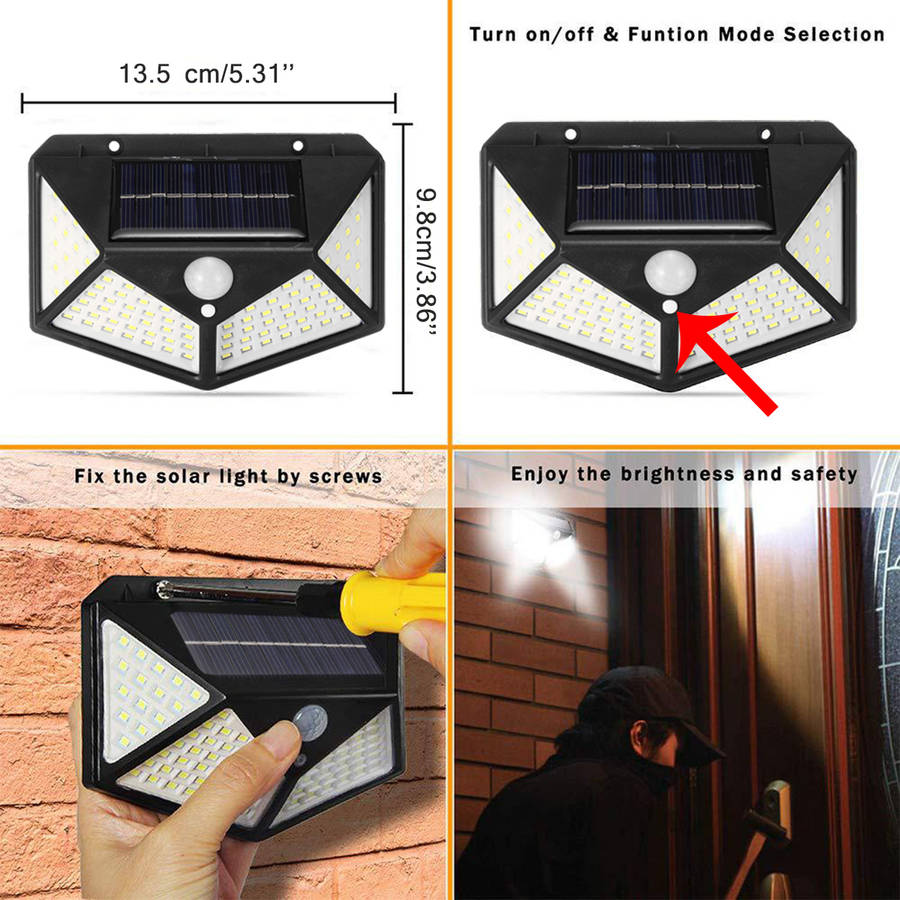 13.5 cm/5.31''

9.8cm/3.86''

Turn on/off & Funtion Mode Selection

Fix the solar light by screws

Enjoy the brightness and safety