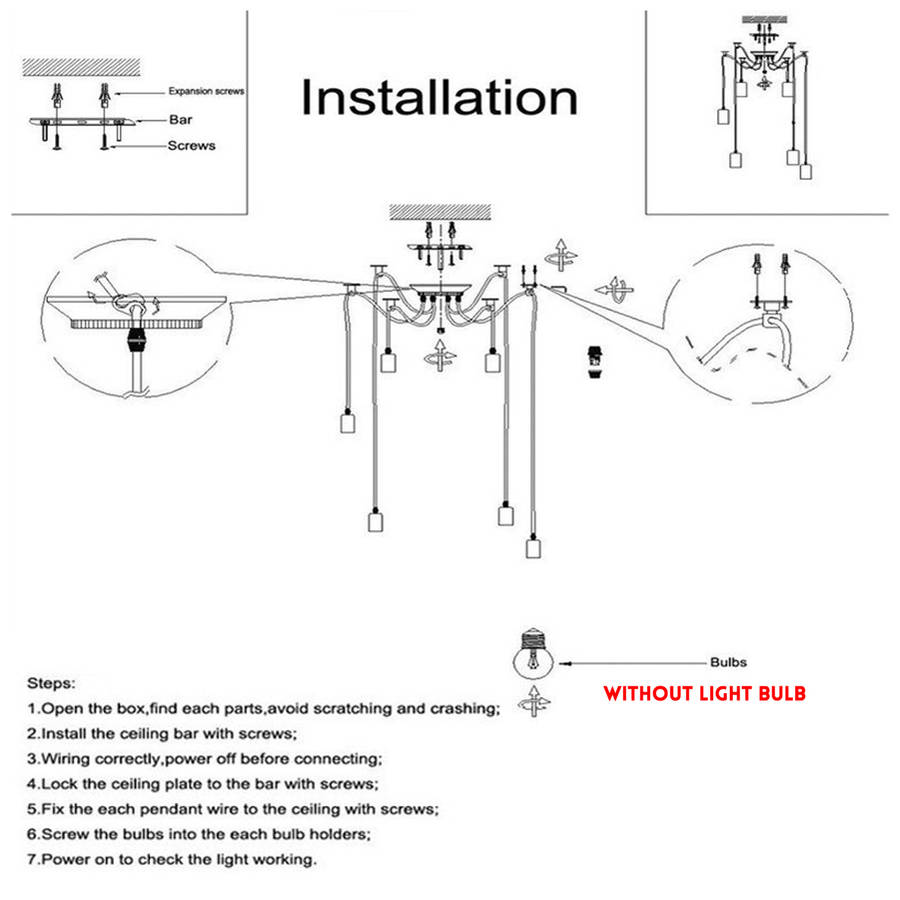 Expansion screws
Bar
Screws

Installation

Bulbs

WITHOUT LIGHT BULB

Steps:
1.Open the box,find each parts,avoid scratching and crashing;
2.Install the ceiling bar with screws;
3.Wiring correctly,power off before connecting;
4.Lock the ceiling plate to the bar with screws;
5.Fix the each pendant wire to the ceiling with screws;
6.Screw the bulbs into the each bulb holders;
7.Power on to check the light working.