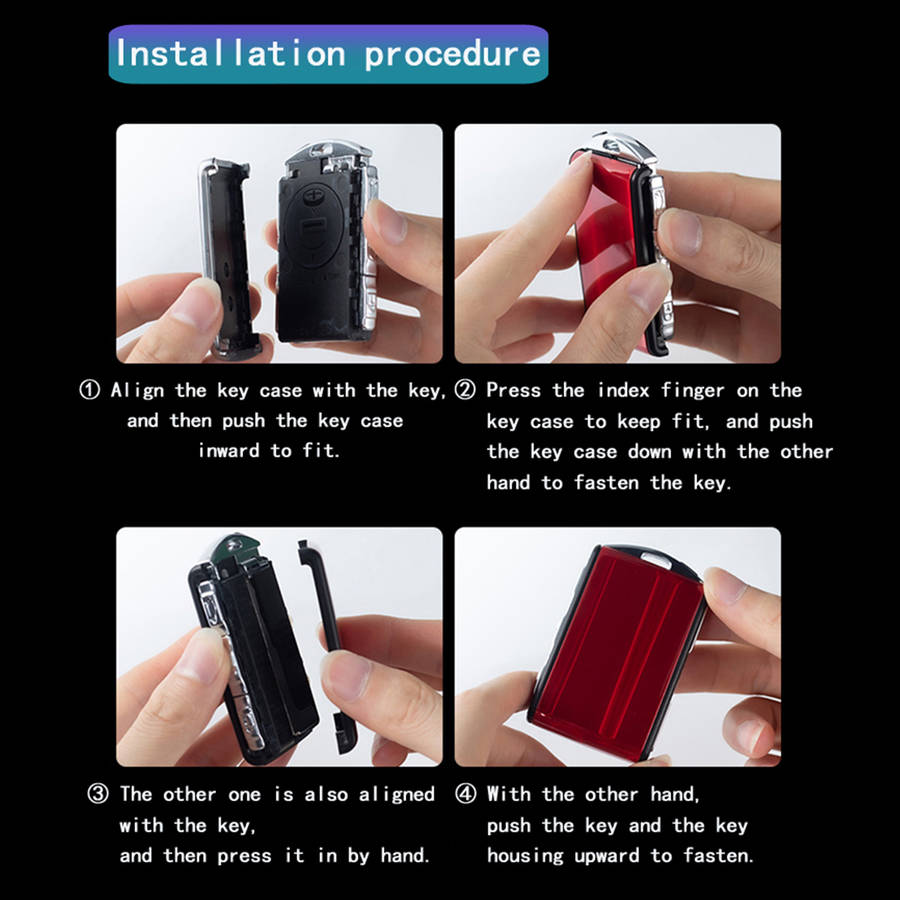 Installation procedure

① Align the key case with the key, and then push the key case inward to fit.

② Press the index finger on the key case to keep fit, and push the key case down with the other hand to fasten the key.

③ The other one is also aligned with the key, and then press it in by hand.

④ With the other hand, push the key and the key housing upward to fasten.