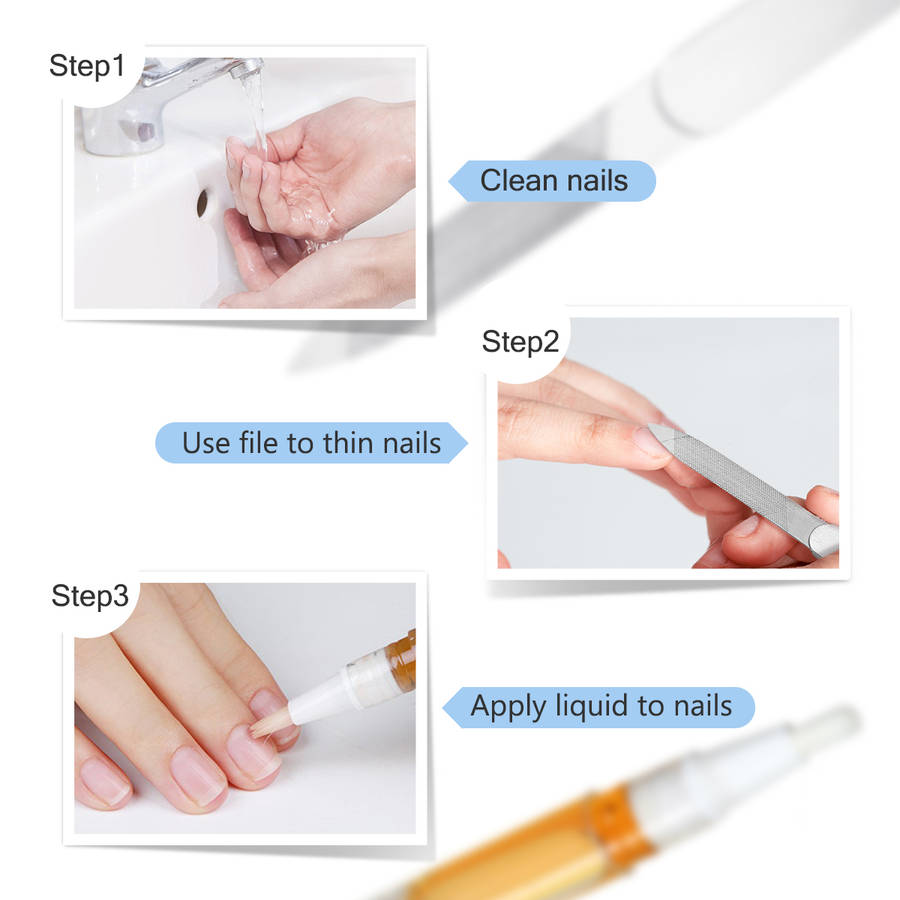 Step1

Clean nails

Step2

Use file to thin nails

Step3

Apply liquid to nails