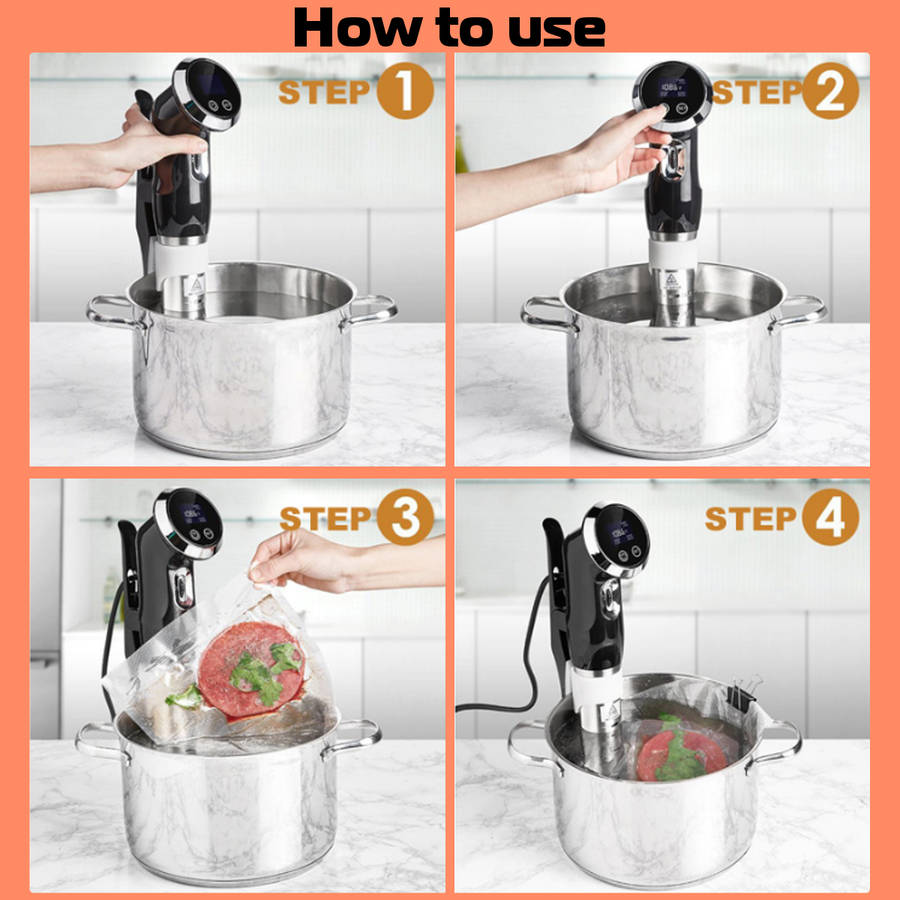 How to use

STEP 1

STEP 2

STEP 3

STEP 4