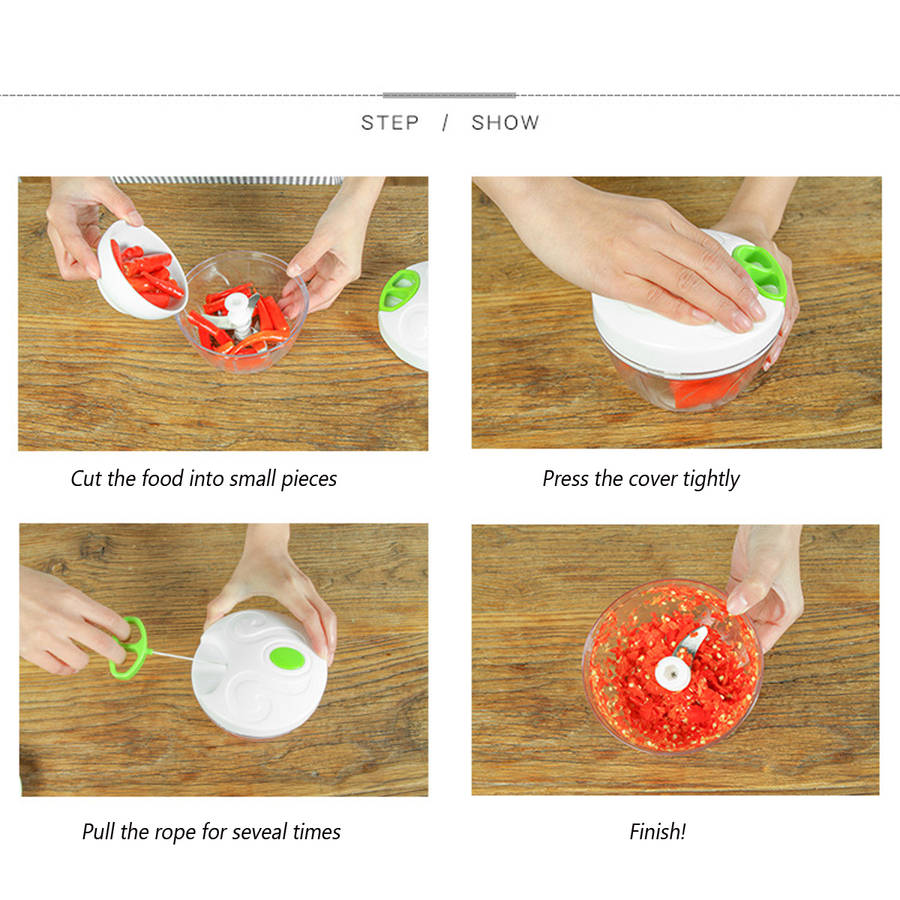 STEP / SHOW

Cut the food into small pieces

Press the cover tightly

Pull the rope for seveal times

Finish!