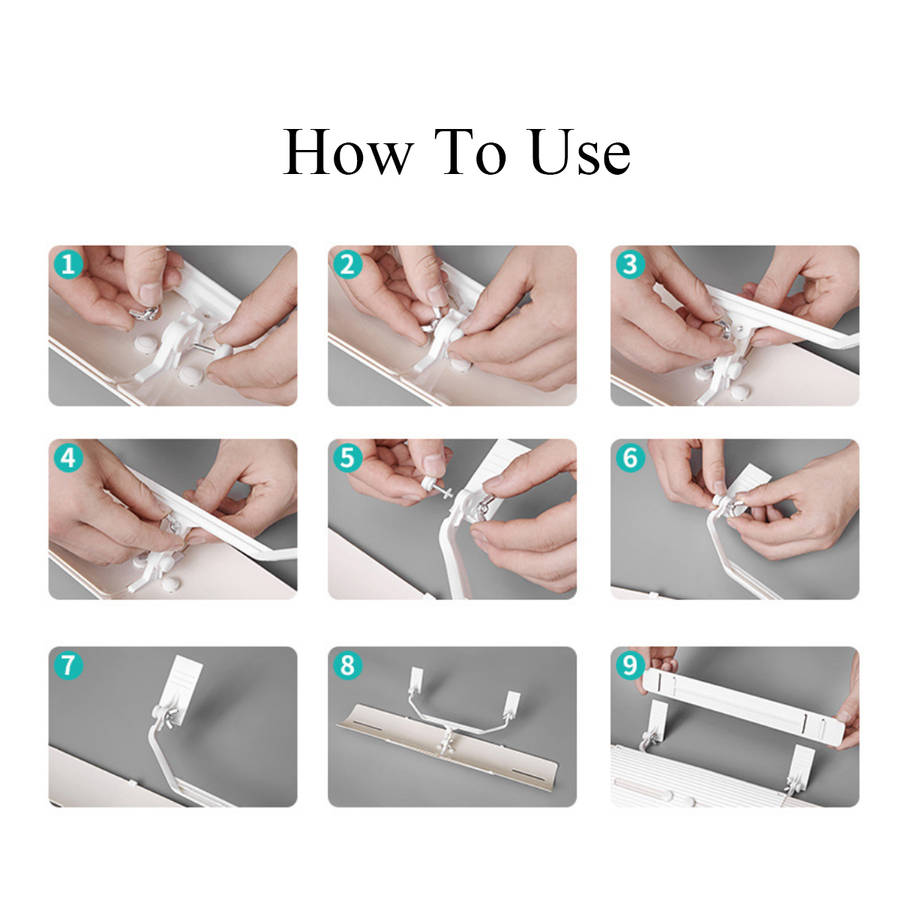 How To Use

1

2

3

4

5

6

7

8

9