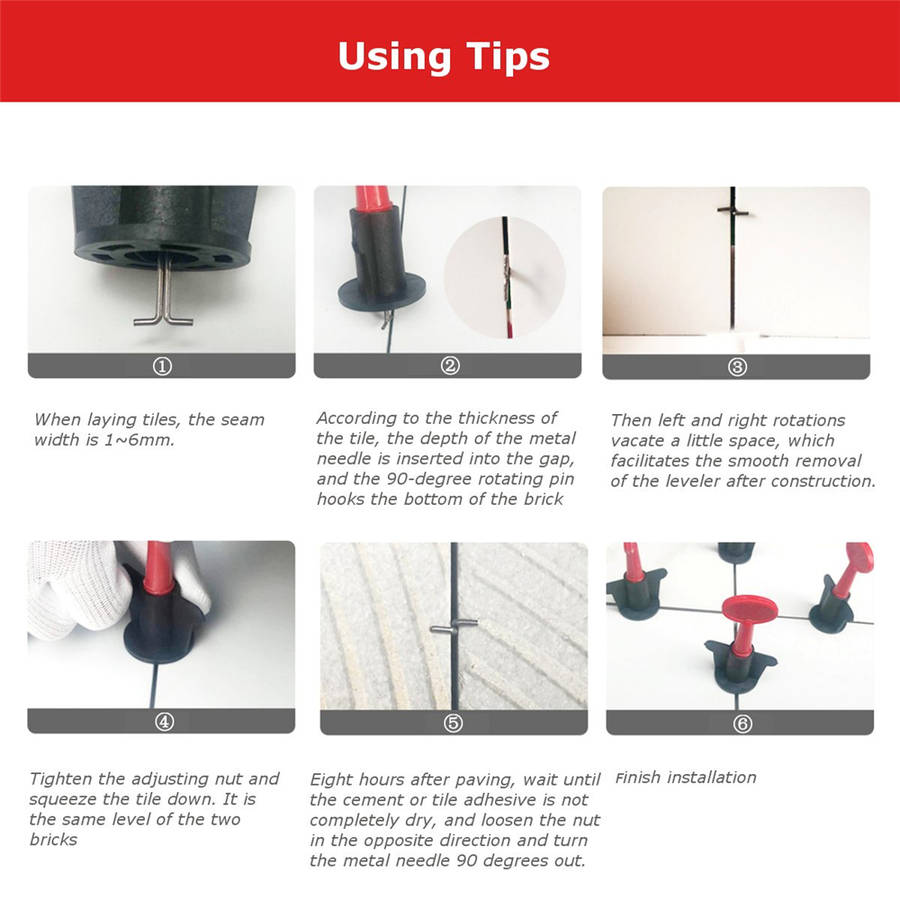 Using Tips

①

When laying tiles, the seam width is 1~6mm.

②

According to the thickness of the tile, the depth of the metal needle is inserted into the gap, and the 90-degree rotating pin hooks the bottom of the brick

③

Then left and right rotations vacate a little space, which facilitates the smooth removal of the leveler after construction.

④

Tighten the adjusting nut and squeeze the tile down. It is the same level of the two bricks

⑤

Eight hours after paving, wait until the cement or tile adhesive is not completely dry, and loosen the nut in the opposite direction and turn the metal needle 90 degrees out.

⑥

Finish installation