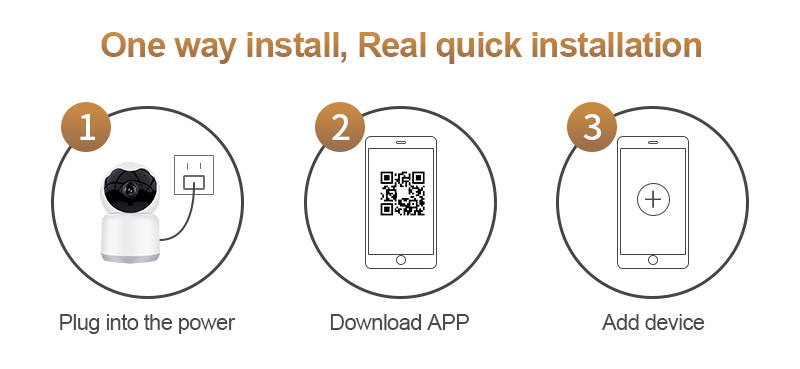 One way install, Real quick installation

1

Plug into the power

2

Download APP

3

Add device