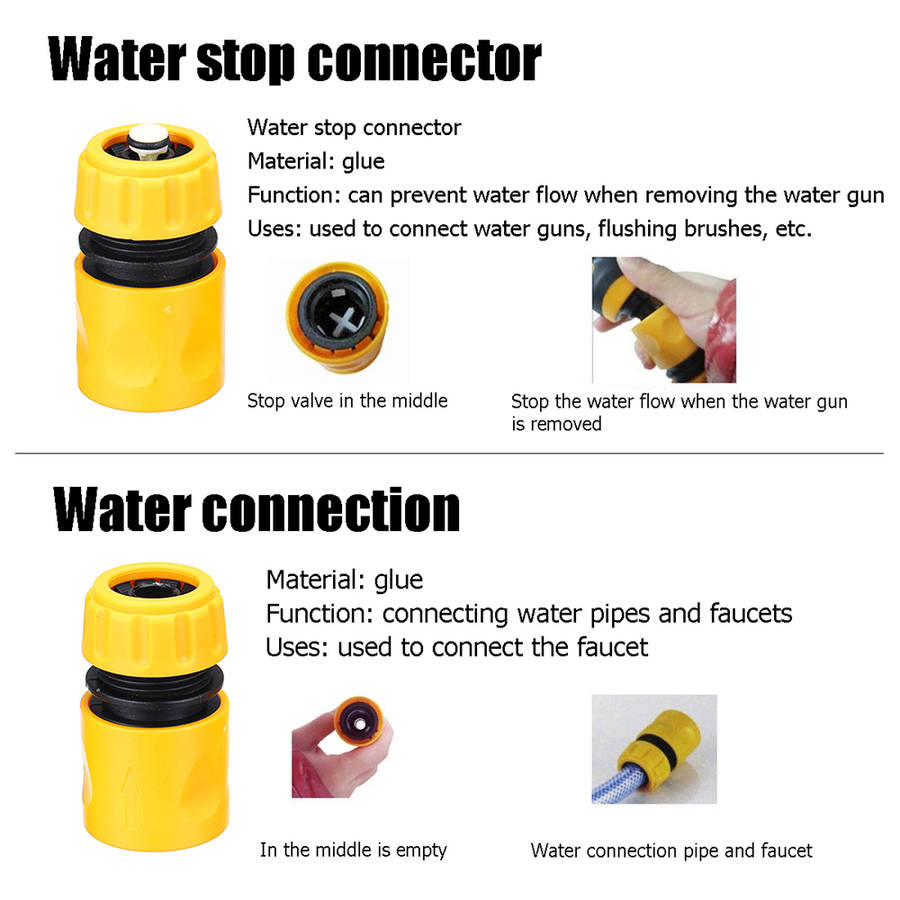 Water stop connector

Water stop connector
Material: glue
Function: can prevent water flow when removing the water gun
Uses: used to connect water guns, flushing brushes, etc.

Stop valve in the middle

Stop the water flow when the water gun is removed

Water connection

Material: glue
Function: connecting water pipes and faucets
Uses: used to connect the faucet

In the middle is empty

Water connection pipe and faucet