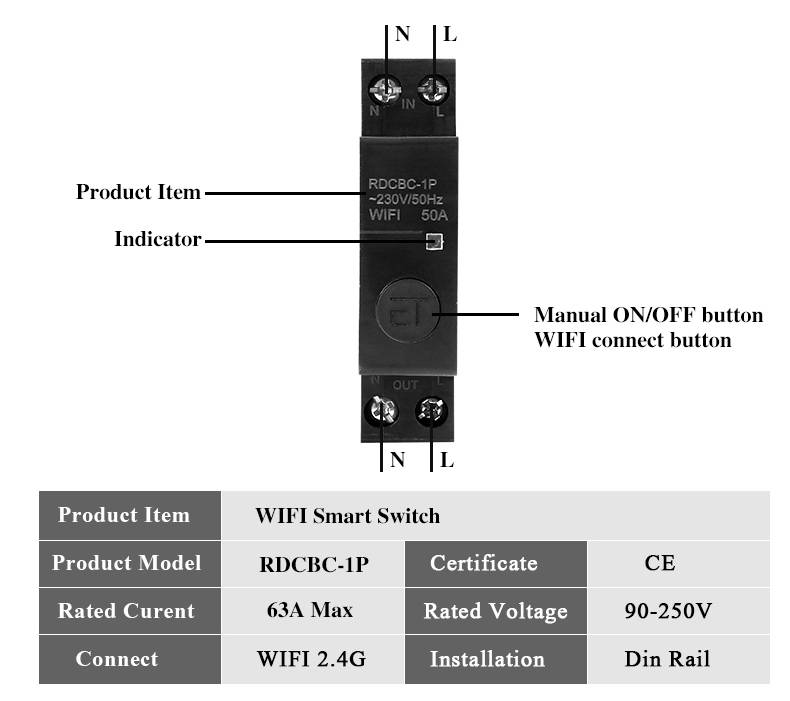 N L

N IN L

Product Item

RDCBC-1P
~230V/50Hz
WIFI 50A

Indicator

Manual ON/OFF button
WIFI connect button

N OUT L

N L

| Product Item | WIFI Smart Switch | | |
|---|---|---|---|
| Product Model | RDCBC-1P | Certificate | CE |
| Rated Curent | 63A Max | Rated Voltage | 90-250V |
| Connect | WIFI 2.4G | Installation | Din Rail |