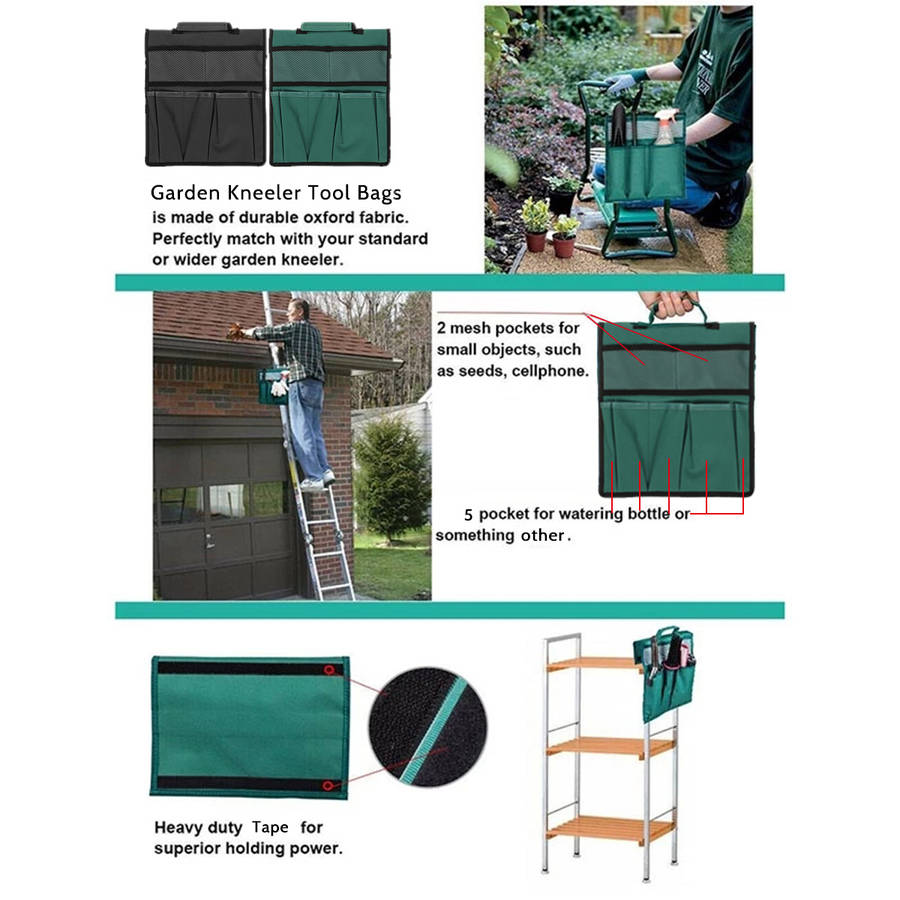 Garden Kneeler Tool Bags
is made of durable oxford fabric.
Perfectly match with your standard or wider garden kneeler.

2 mesh pockets for small objects, such as seeds, cellphone.

5 pocket for watering bottle or something other.

Heavy duty Tape for superior holding power.