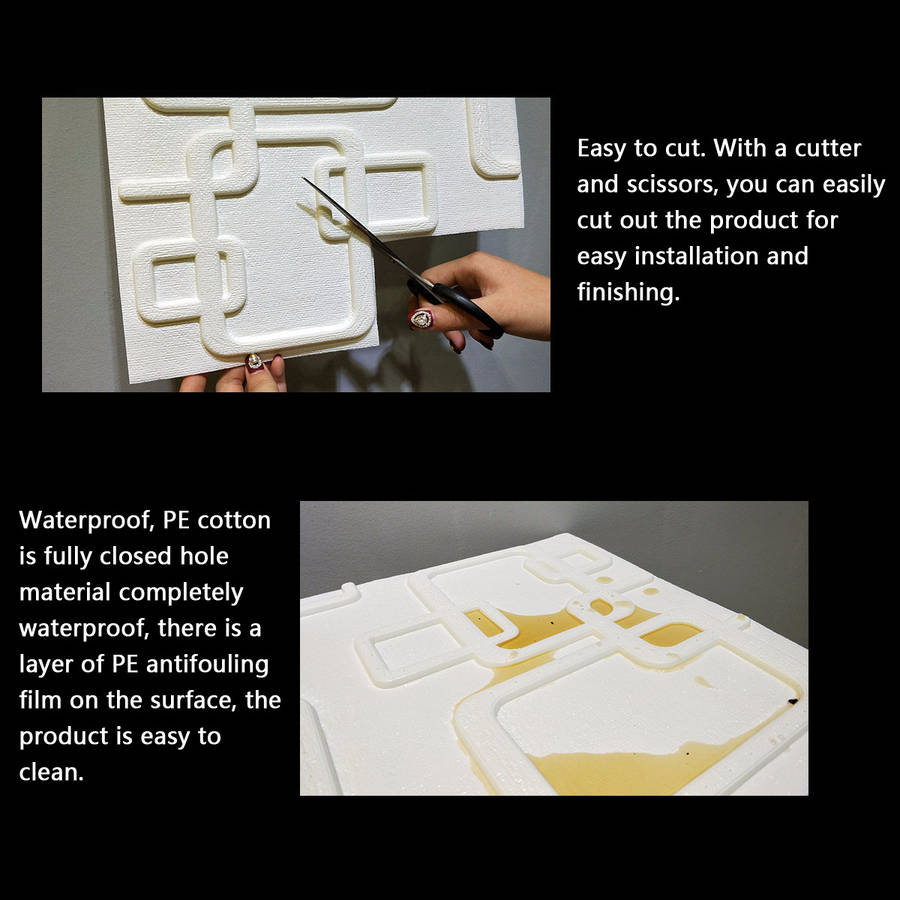 Easy to cut. With a cutter and scissors, you can easily cut out the product for easy installation and finishing.

Waterproof, PE cotton is fully closed hole material completely waterproof, there is a layer of PE antifouling film on the surface, the product is easy to clean.